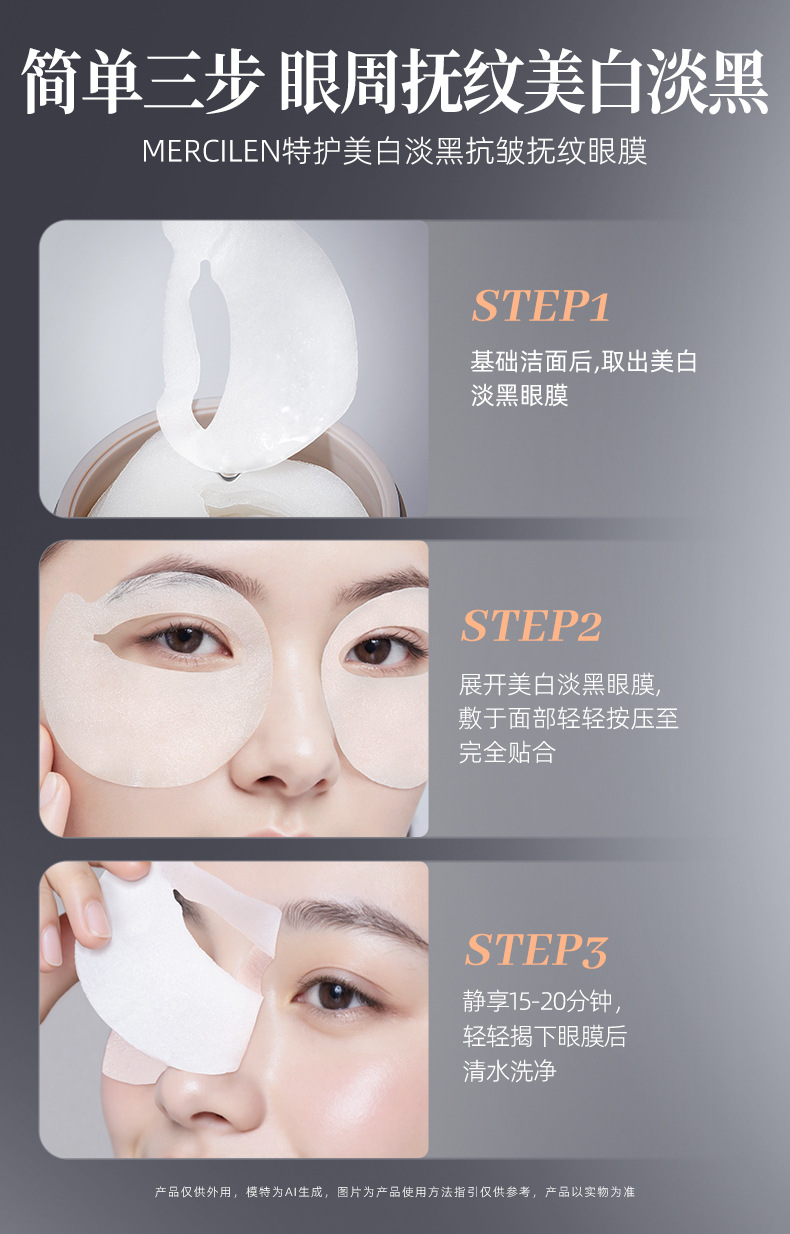 简单三步 眼周抚纹美白淡黑

MERCILEN特护美白淡黑抗皱抚纹眼膜

STEP1

基础洁面后,取出美白淡黑眼膜

STEP2

展开美白淡黑眼膜,敷于面部轻轻按压至完全贴合

STEP3

静享15-20分钟,轻轻揭下眼膜后清水洗净

产品仅供外用,模特为AI生成,图片为产品使用方法指引仅供参考,产品以实物为准