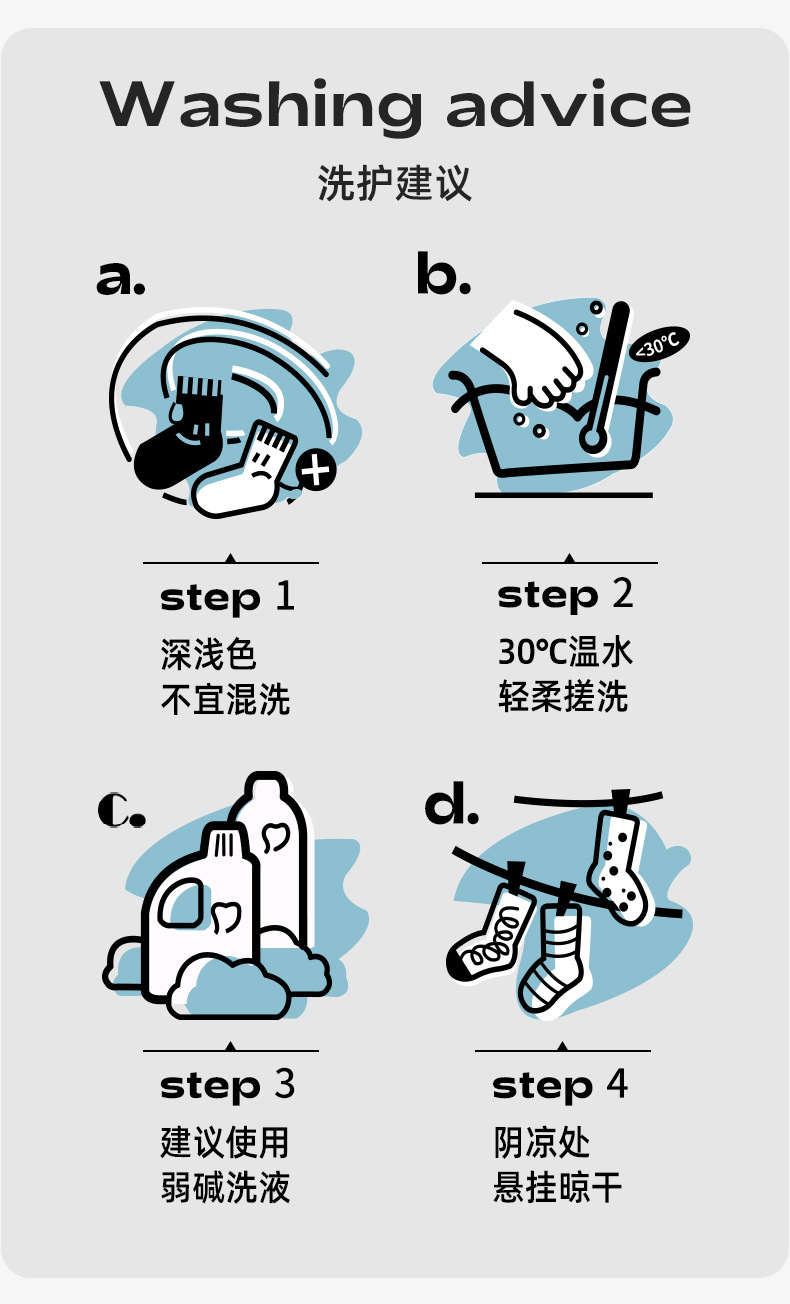 Washing advice
洗护建议

a.

step 1
深浅色
不宜混洗

b.

<30°C

step 2
30℃温水
轻柔搓洗

c.

step 3
建议使用
弱碱洗液

d.

step 4
阴凉处
悬挂晾干