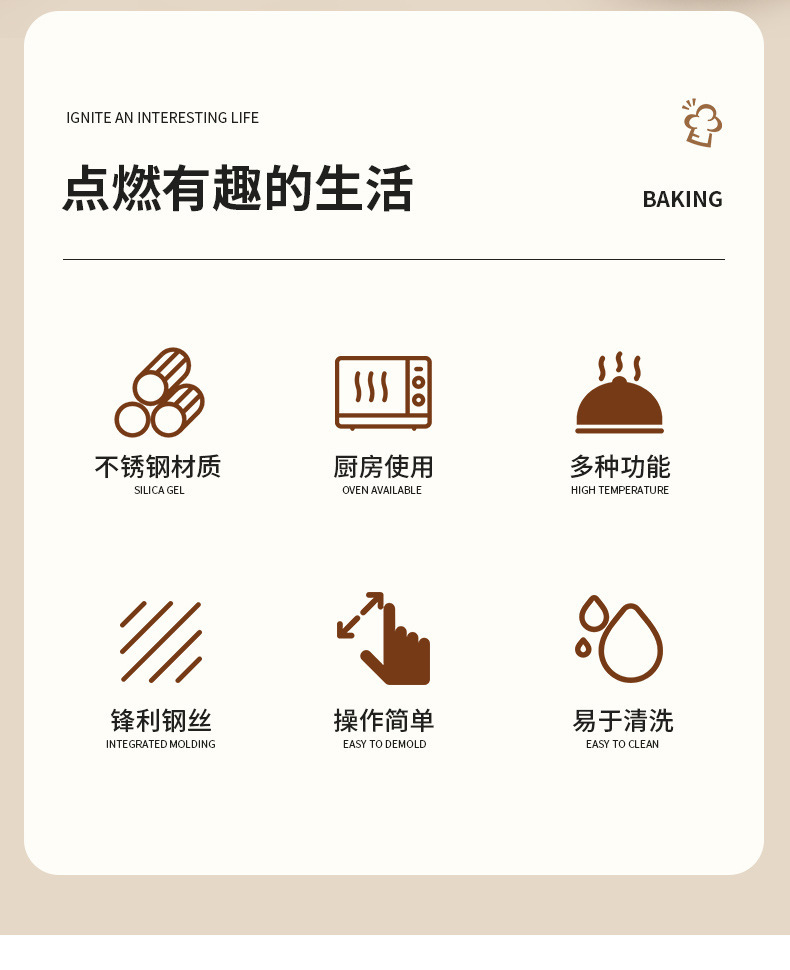 IGNITE AN INTERESTING LIFE

点燃有趣的生活

BAKING

不锈钢材质
SILICA GEL

厨房使用
OVEN AVAILABLE

多种功能
HIGH TEMPERATURE

锋利钢丝
INTEGRATED MOLDING

操作简单
EASY TO DEMOLD

易于清洗
EASY TO CLEAN