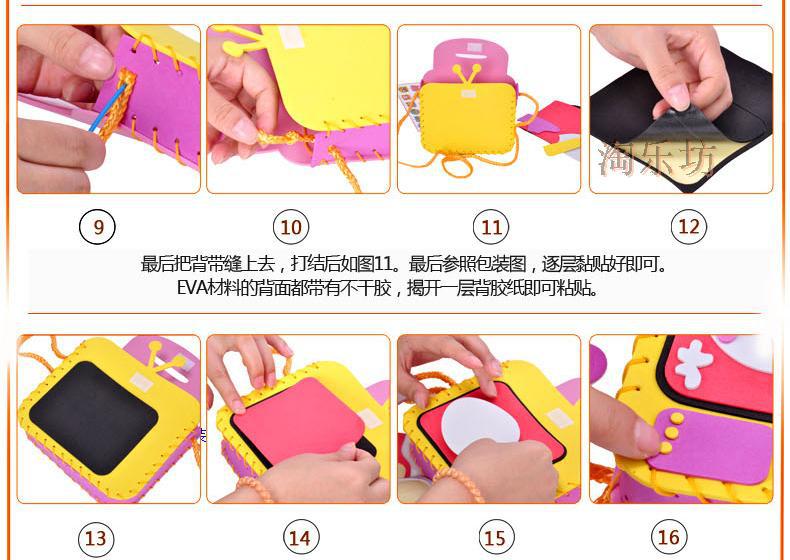 淘乐坊

9

10

11

12

最后把背带缝上去，打结后如图11。最后参照包装图，逐层黏贴好即可。
EVA材料的背面都带有不干胶，揭开一层背胶纸即可粘贴。

13

14

15

16