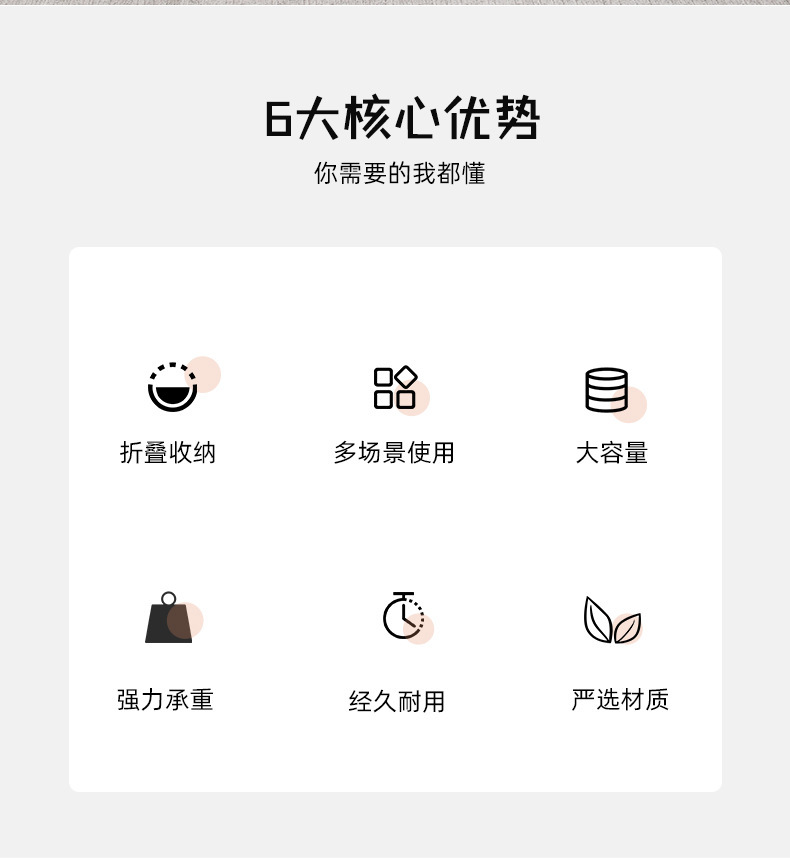 6大核心优势
你需要的我都懂

折叠收纳

多场景使用

大容量

强力承重

经久耐用

严选材质