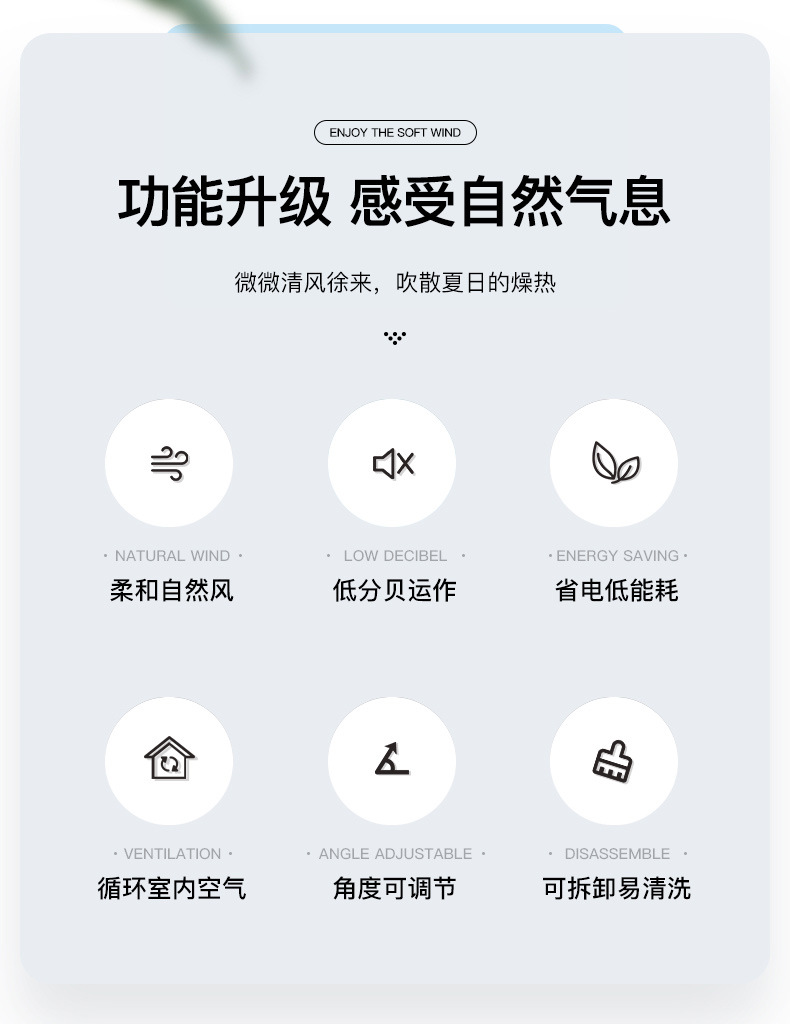 ENJOY THE SOFT WIND

功能升级 感受自然气息

微微清风徐来，吹散夏日的燥热

• NATURAL WIND •
柔和自然风

• LOW DECIBEL •
低分贝运作

• ENERGY SAVING •
省电低能耗

• VENTILATION •
循环室内空气

• ANGLE ADJUSTABLE •
角度可调节

• DISASSEMBLE •
可拆卸易清洗