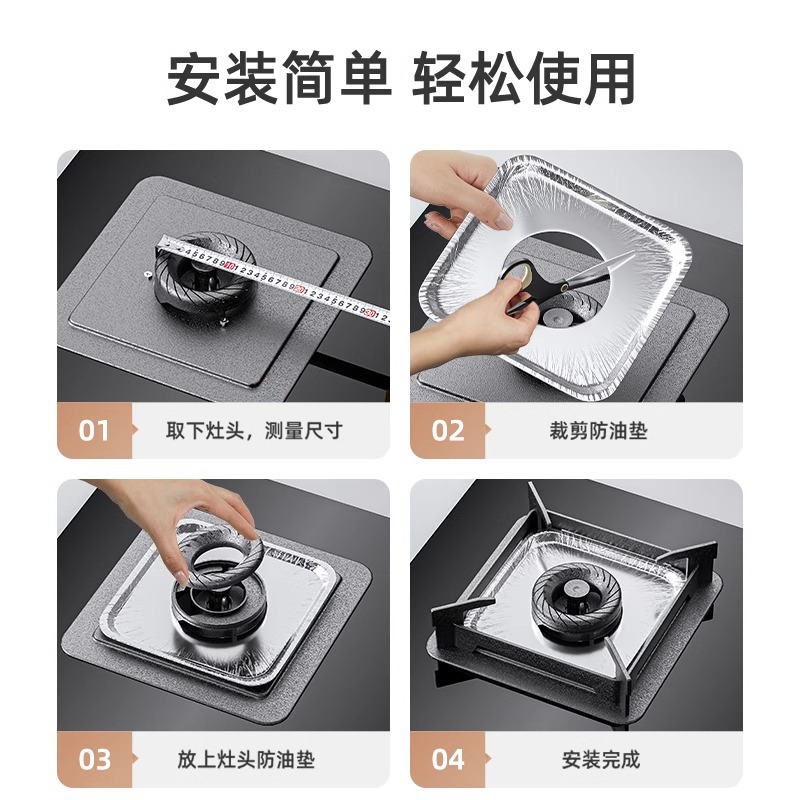 安装简单 轻松使用

01 取下灶头，测量尺寸

02 裁剪防油垫

03 放上灶头防油垫

04 安装完成