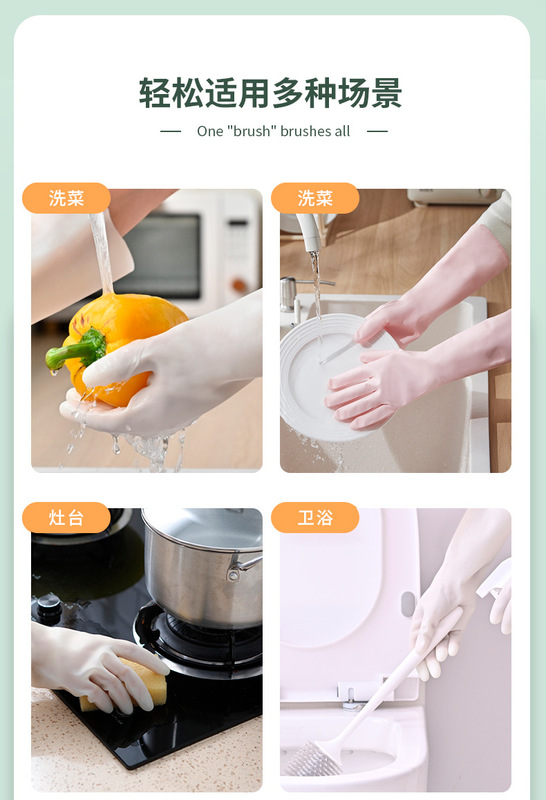 轻松适用多种场景

— One "brush" brushes all —

洗菜

洗菜

灶台

卫浴