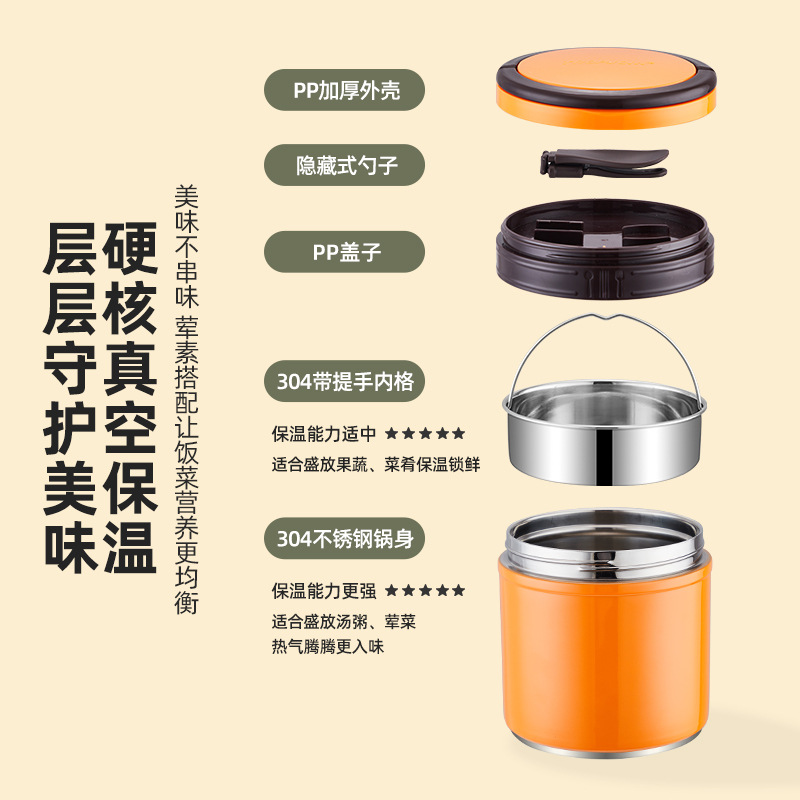 硬核真空保温
层层守护美味

美味不串味 荤素搭配让饭菜营养更均衡

PP加厚外壳

隐藏式勺子

PP盖子

304带提手内格

保温能力适中 ★★★★★

适合盛放果蔬、菜肴保温锁鲜

304不锈钢锅身

保温能力更强 ★★★★★

适合盛放汤粥、荤菜
热气腾腾更入味