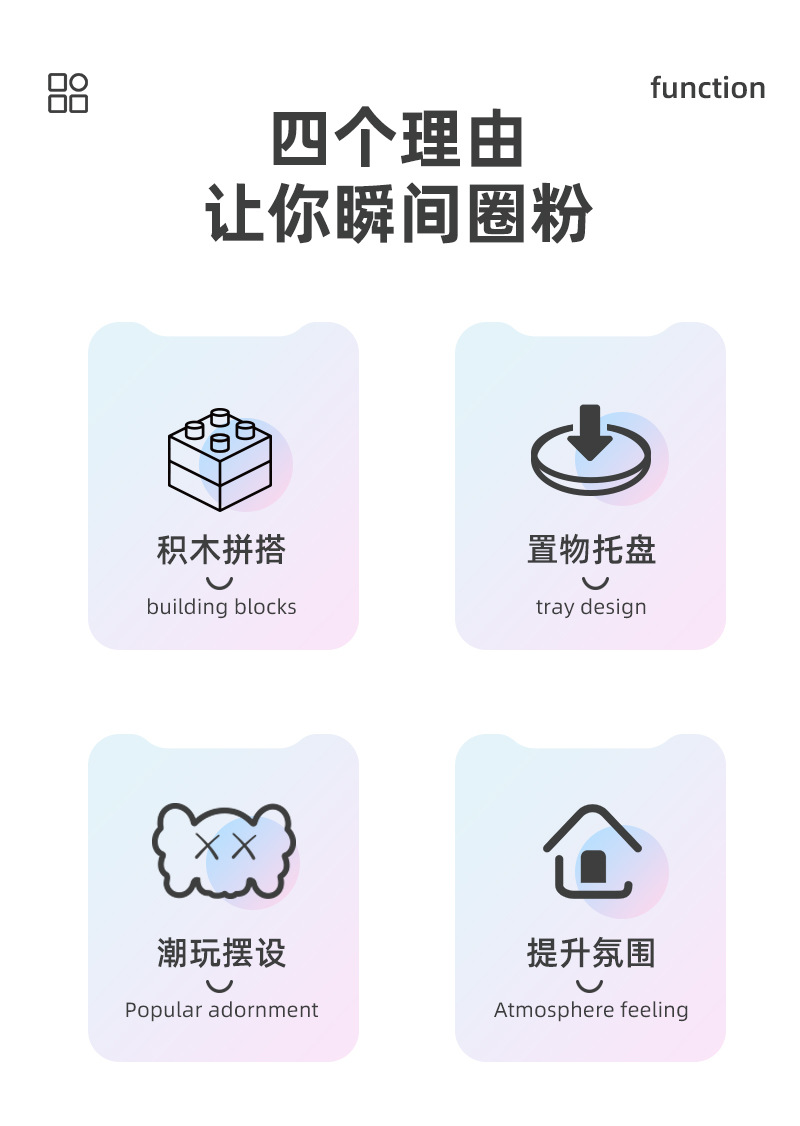 function

四个理由
让你瞬间圈粉

积木拼搭
building blocks

置物托盘
tray design

潮玩摆设
Popular adornment

提升氛围
Atmosphere feeling