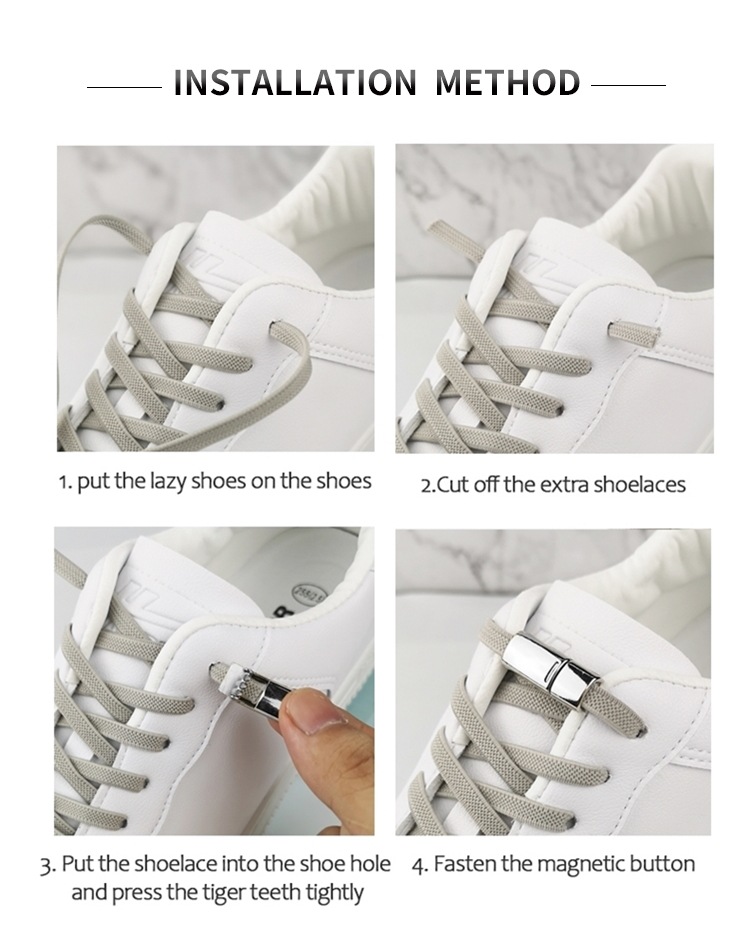 INSTALLATION METHOD

1. put the lazy shoes on the shoes

2.Cut off the extra shoelaces

3. Put the shoelace into the shoe hole and press the tiger teeth tightly

4. Fasten the magnetic button