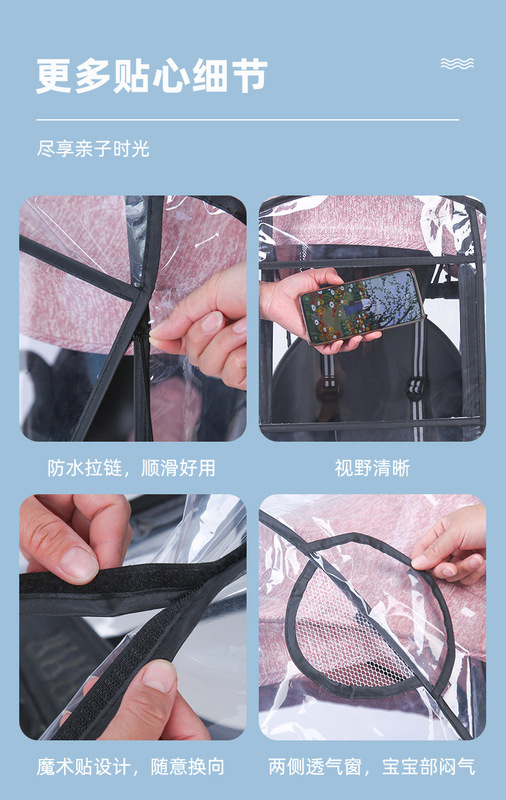 更多贴心细节

尽享亲子时光

防水拉链，顺滑好用

视野清晰

魔术贴设计，随意换向

两侧透气窗，宝宝部闷气