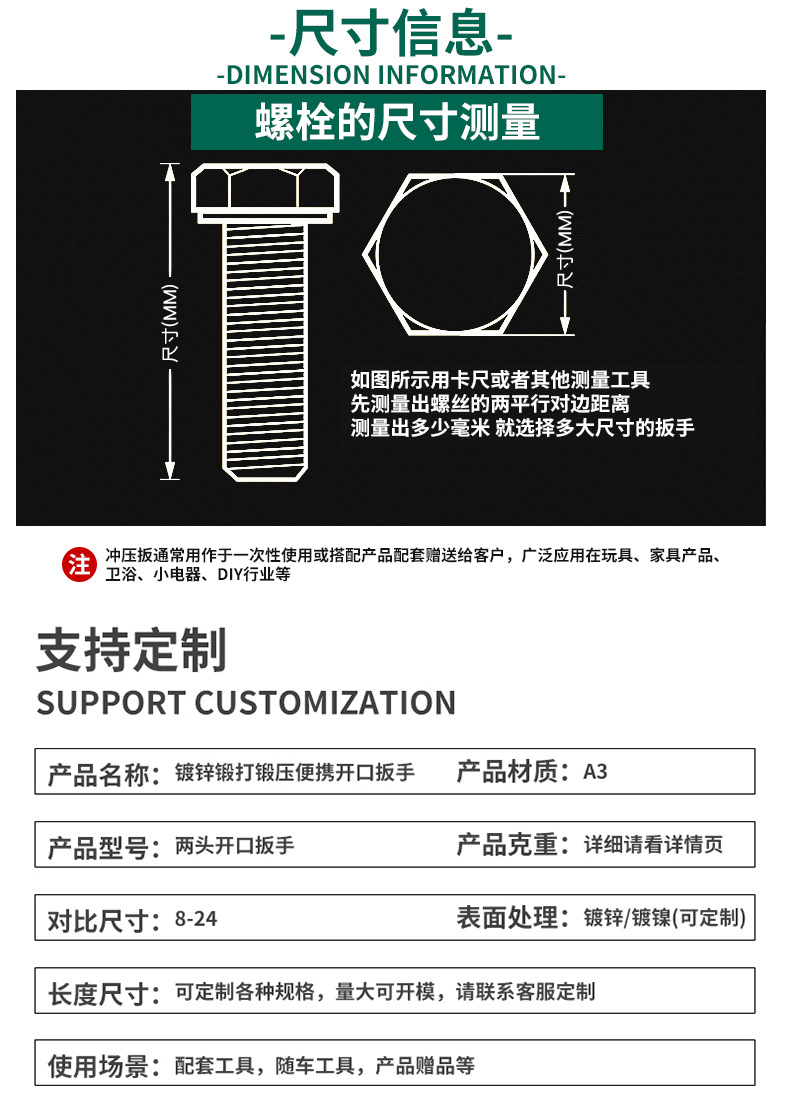 -尺寸信息-
-DIMENSION INFORMATION-

螺栓的尺寸测量

尺寸(MM)

尺寸(MM)

如图所示用卡尺或者其他测量工具
先测量出螺丝的两平行对边距离
测量出多少毫米 就选择多大尺寸的扳手

注 冲压扳通常用作于一次性使用或搭配产品配套赠送给客户，广泛应用在玩具、家具产品、卫浴、小电器、DIY行业等

支持定制
SUPPORT CUSTOMIZATION

产品名称：镀锌锻打锻压便携开口扳手 产品材质：A3

产品型号：两头开口扳手 产品克重：详细请看详情页

对比尺寸：8-24 表面处理：镀锌/镀镍(可定制)

长度尺寸：可定制各种规格，量大可开模，请联系客服定制

使用场景：配套工具，随车工具，产品赠品等