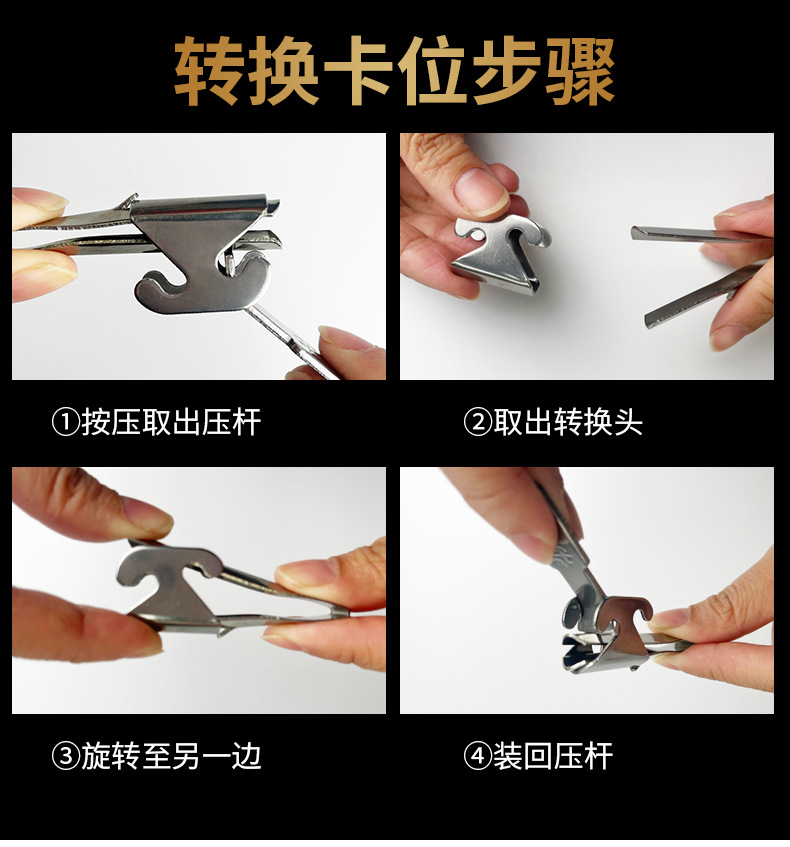 转换卡位步骤

①按压取出压杆

②取出转换头

③旋转至另一边

④装回压杆