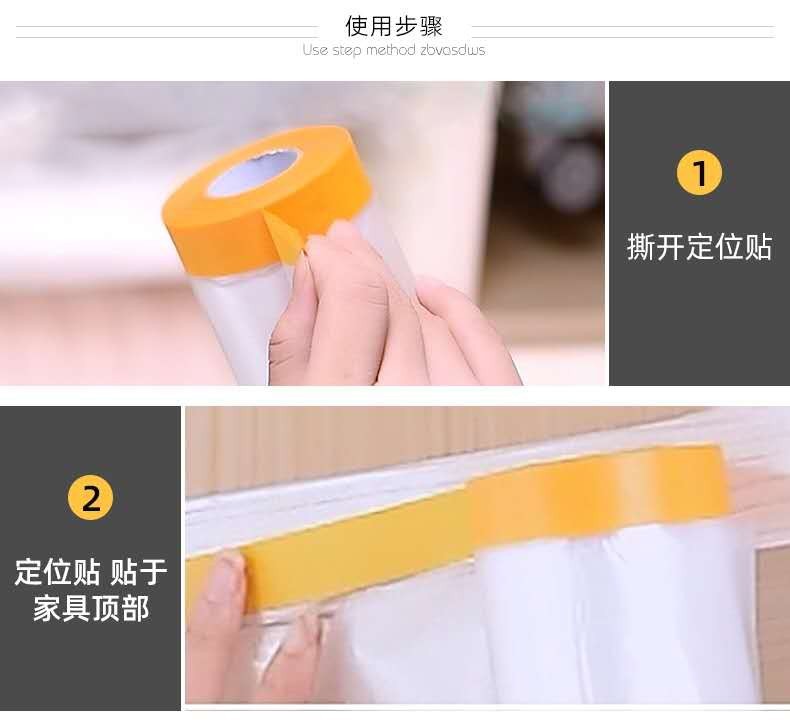 使用步骤
Use step method zbvasdws

1
撕开定位贴

2
定位贴 贴于家具顶部