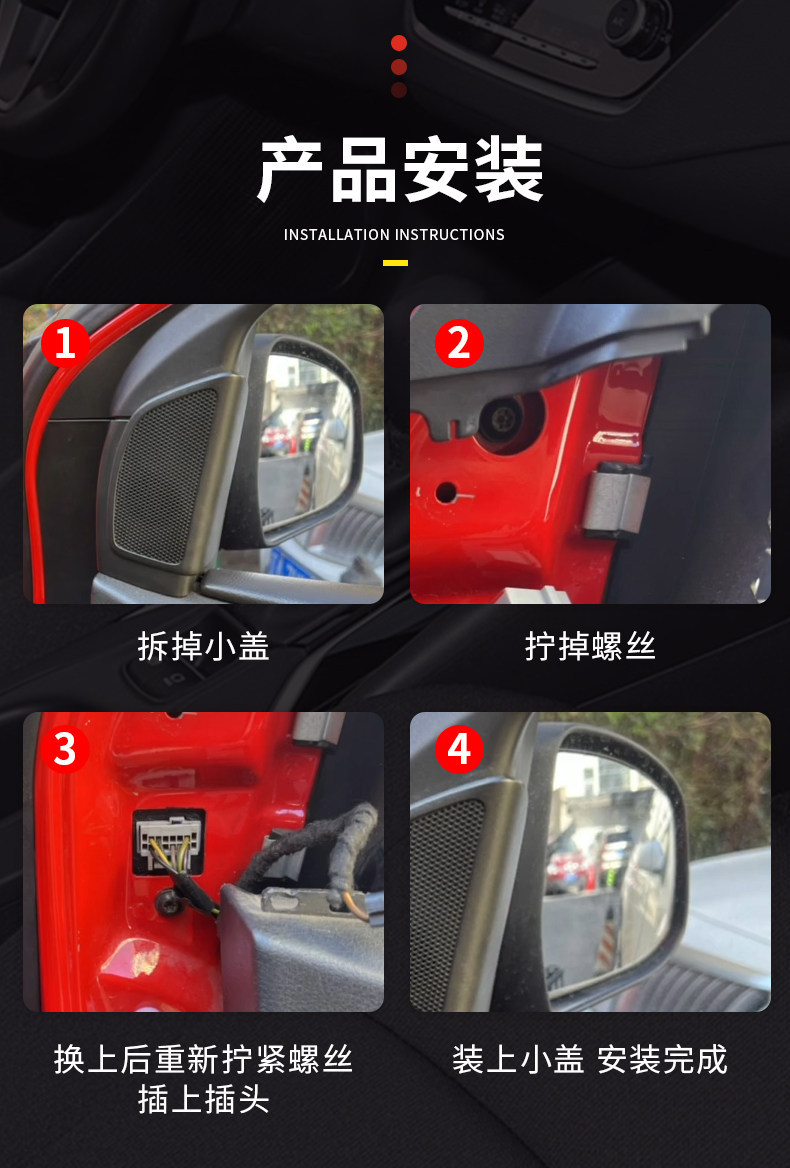 产品安装

INSTALLATION INSTRUCTIONS

1

拆掉小盖

2

拧掉螺丝

3

换上后重新拧紧螺丝
插上插头

4

装上小盖 安装完成