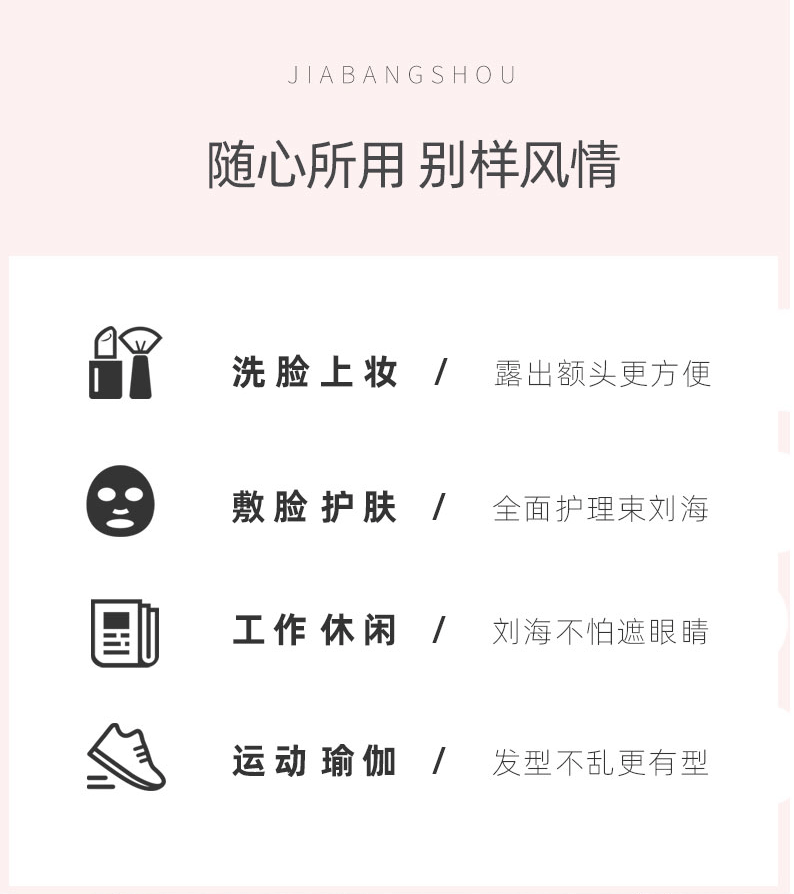 JIABANGSHOU

随心所用 别样风情

洗脸上妆 / 露出额头更方便

敷脸护肤 / 全面护理束刘海

工作休闲 / 刘海不怕遮眼睛

运动瑜伽 / 发型不乱更有型