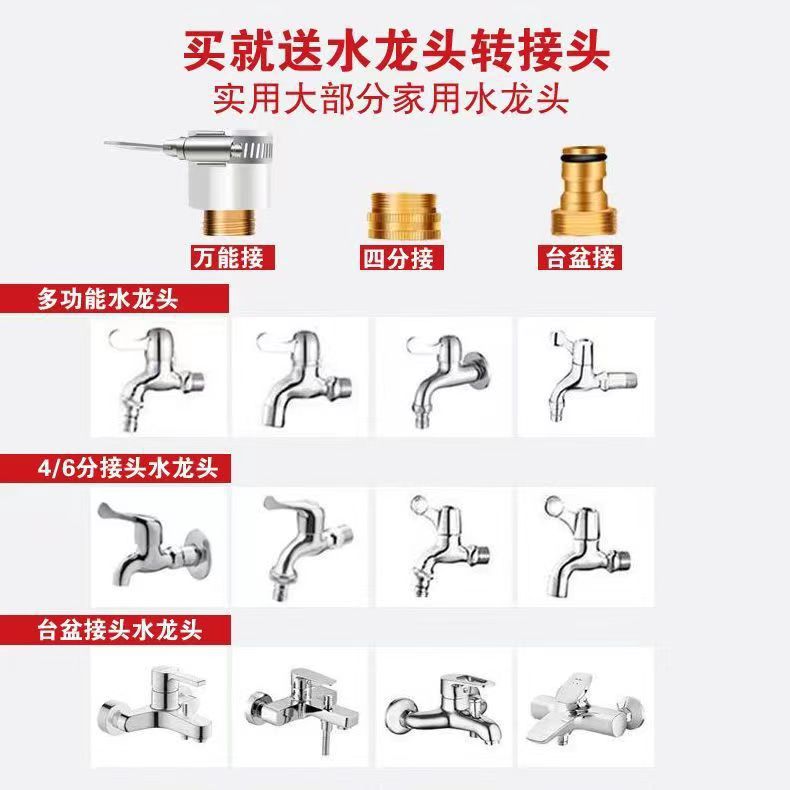 买就送水龙头转接头
实用大部分家用水龙头

万能接
四分接
台盆接

多功能水龙头

4/6分接头水龙头

台盆接头水龙头