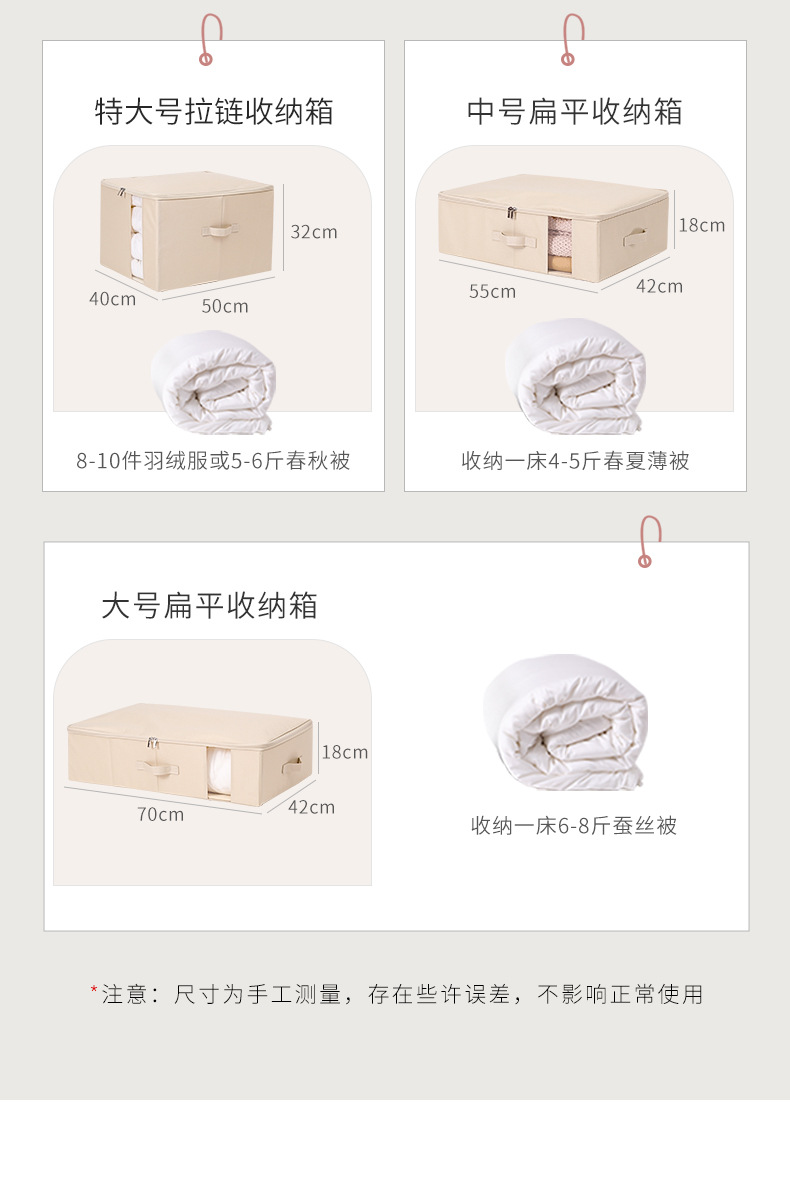 特大号拉链收纳箱

32cm
40cm
50cm

8-10件羽绒服或5-6斤春秋被

中号扁平收纳箱

18cm
55cm
42cm

收纳一床4-5斤春夏薄被

大号扁平收纳箱

18cm
70cm
42cm

收纳一床6-8斤蚕丝被

*注意：尺寸为手工测量，存在些许误差，不影响正常使用