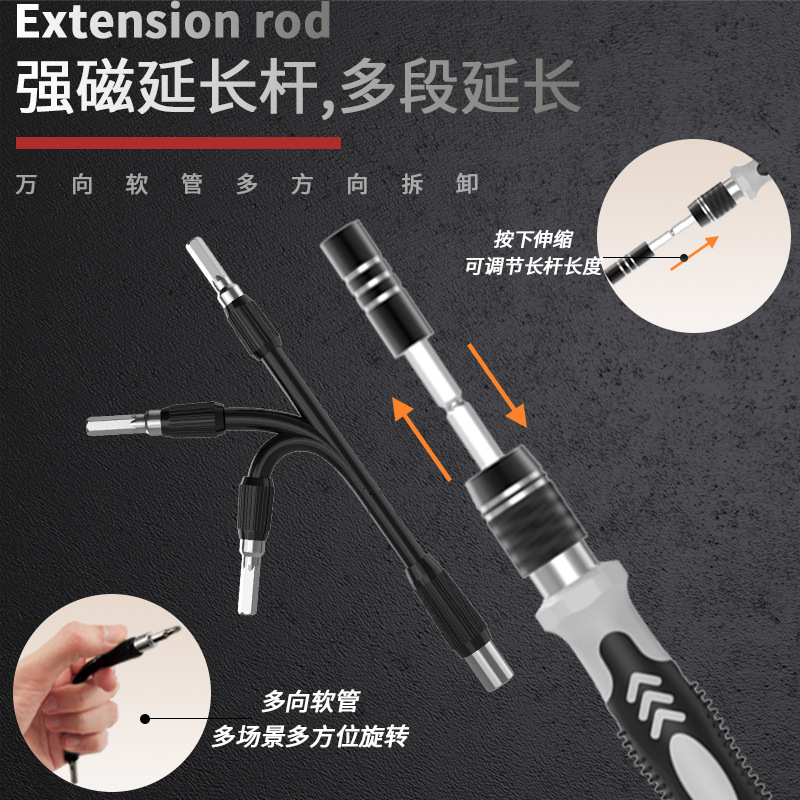 Extension rod
强磁延长杆,多段延长

万向软管多方向拆卸

按下伸缩
可调节长杆长度

多向软管
多场景多方位旋转