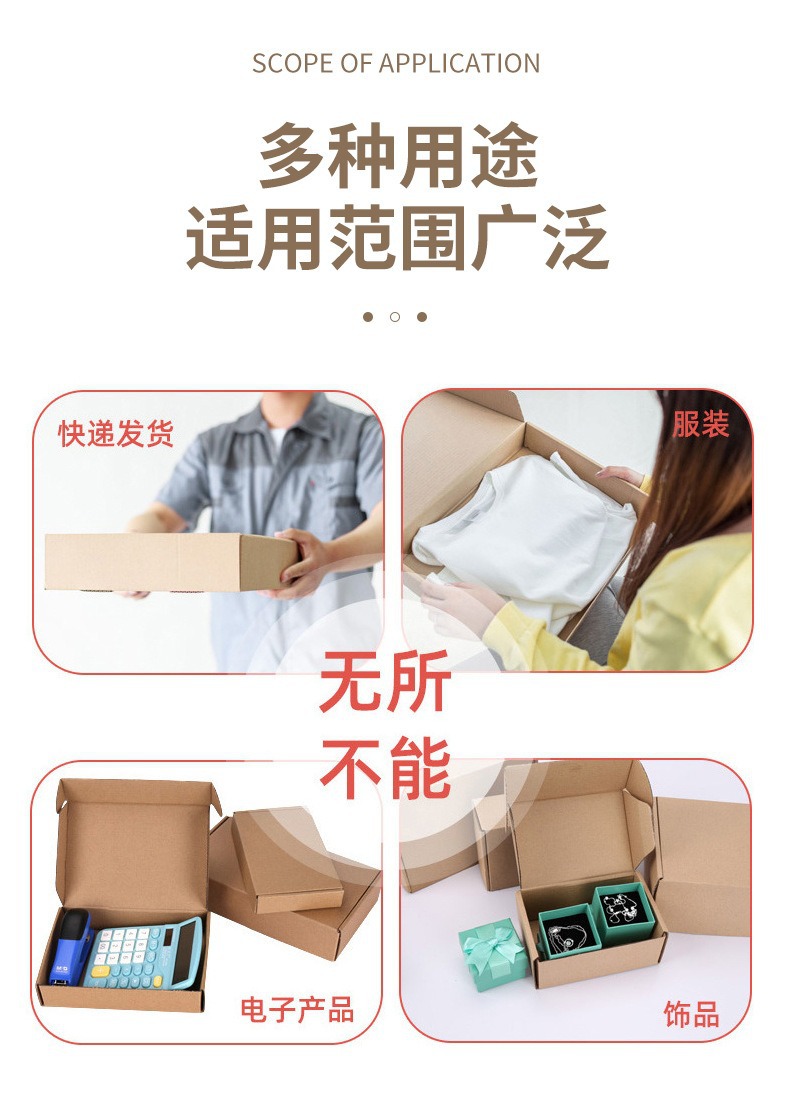 SCOPE OF APPLICATION

多种用途
适用范围广泛

快递发货

服装

无所
不能

电子产品

饰品