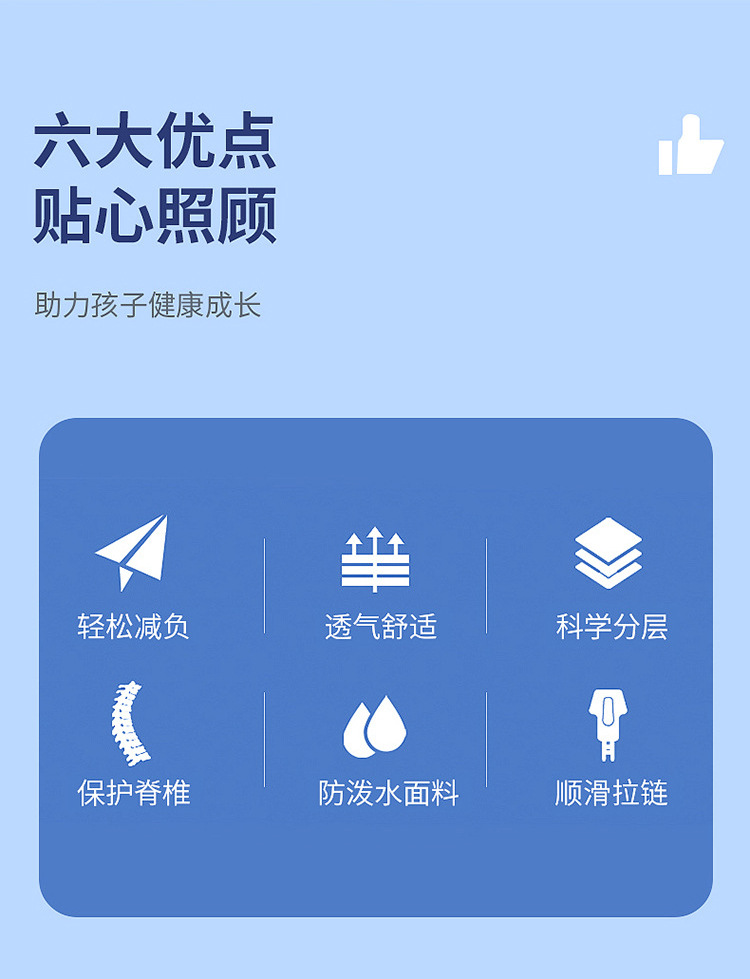 六大优点
贴心照顾

助力孩子健康成长

轻松减负

透气舒适

科学分层

保护脊椎

防泼水面料

顺滑拉链