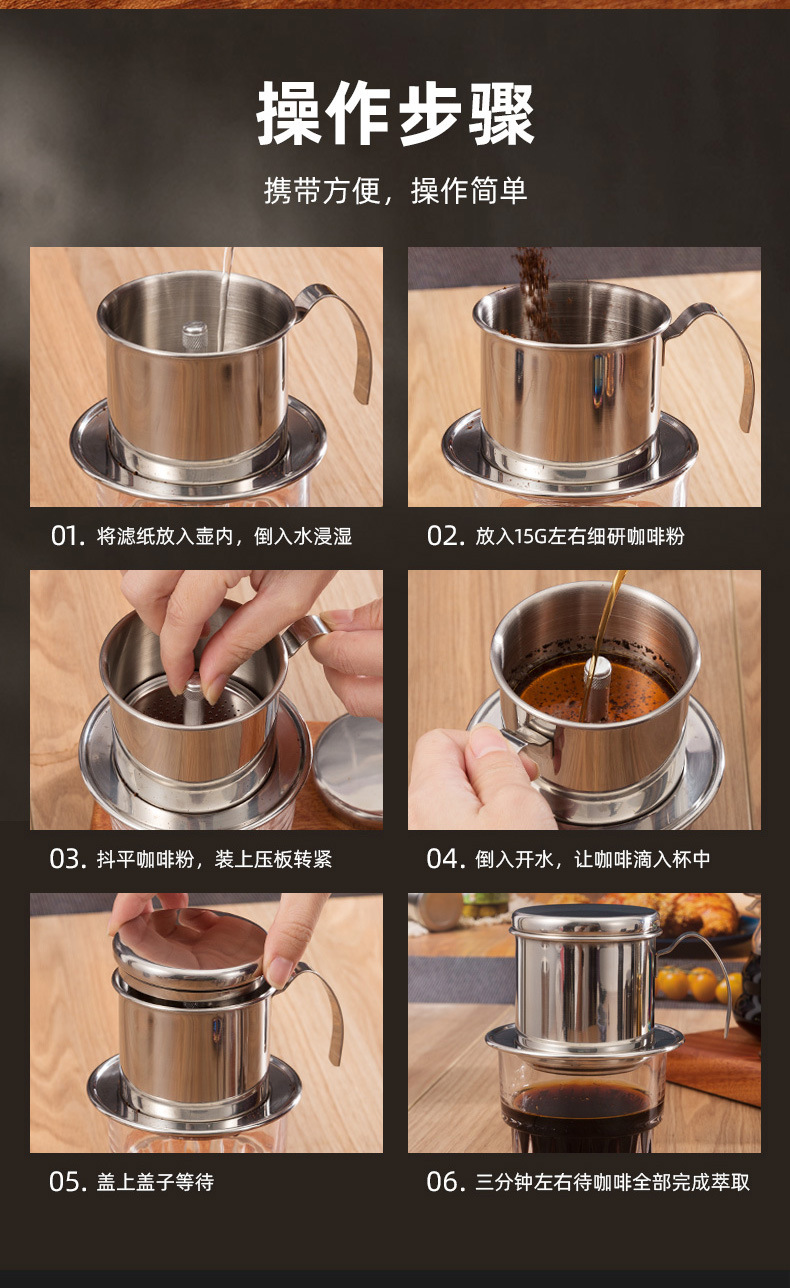 操作步骤

携带方便，操作简单

01. 将滤纸放入壶内，倒入水浸湿

02. 放入15G左右细研咖啡粉

03. 抖平咖啡粉，装上压板转紧

04. 倒入开水，让咖啡滴入杯中

05. 盖上盖子等待

06. 三分钟左右待咖啡全部完成萃取