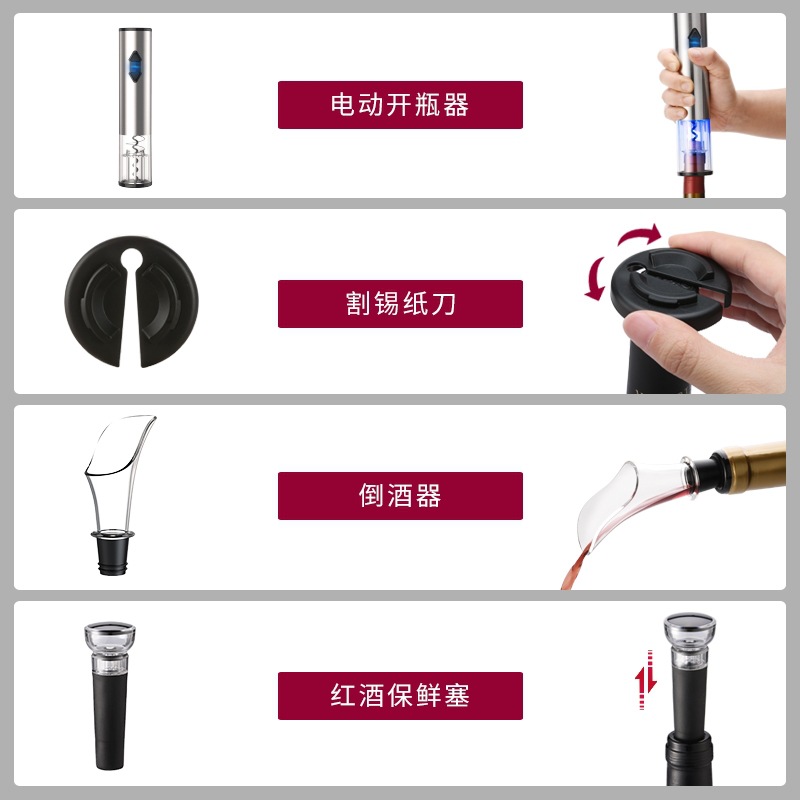 电动开瓶器

割锡纸刀

倒酒器

红酒保鲜塞