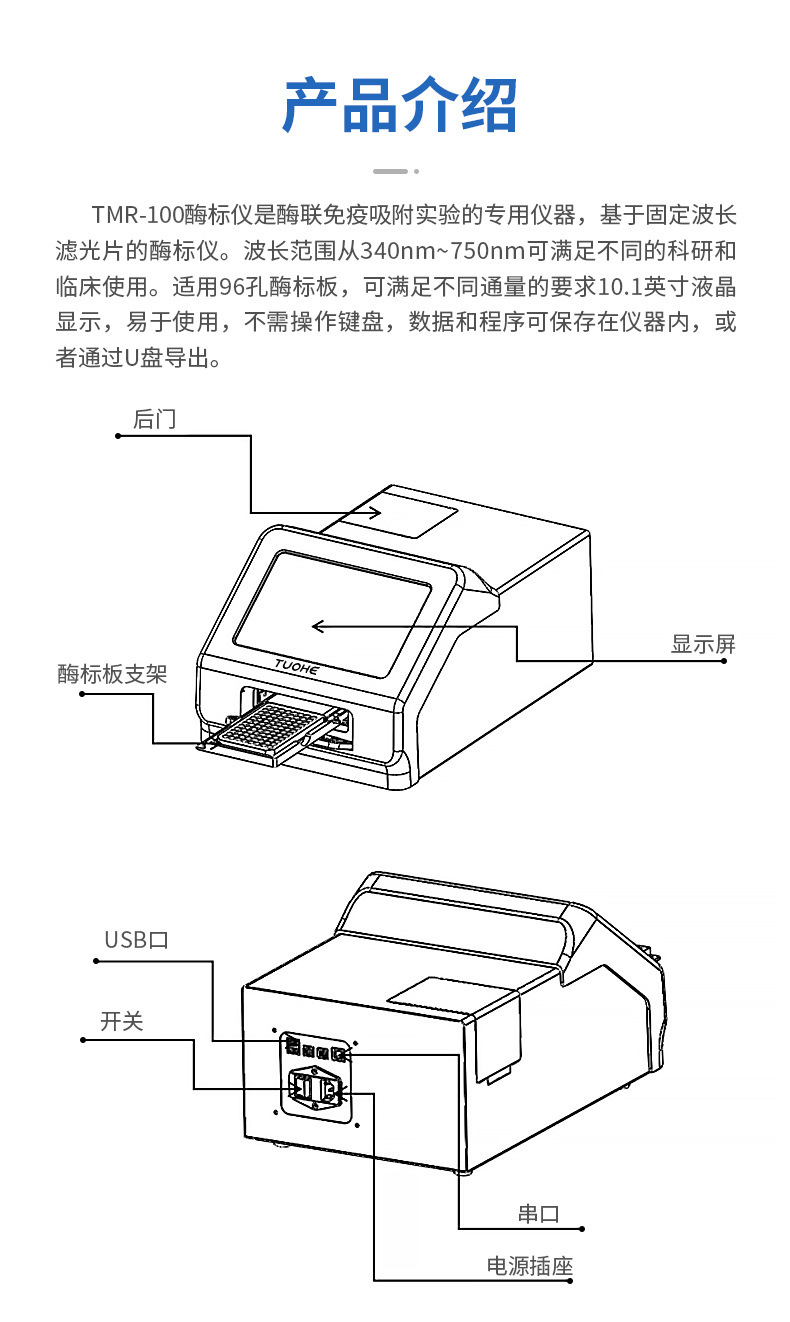 产品介绍

TMR-100酶标仪是酶联免疫吸附实验的专用仪器，基于固定波长滤光片的酶标仪。波长范围从340nm~750nm可满足不同的科研和临床使用。适用96孔酶标板，可满足不同通量的要求10.1英寸液晶显示，易于使用，不需操作键盘，数据和程序可保存在仪器内，或者通过U盘导出。

后门

显示屏

酶标板支架

TUOHE

USB口

开关

串口

电源插座