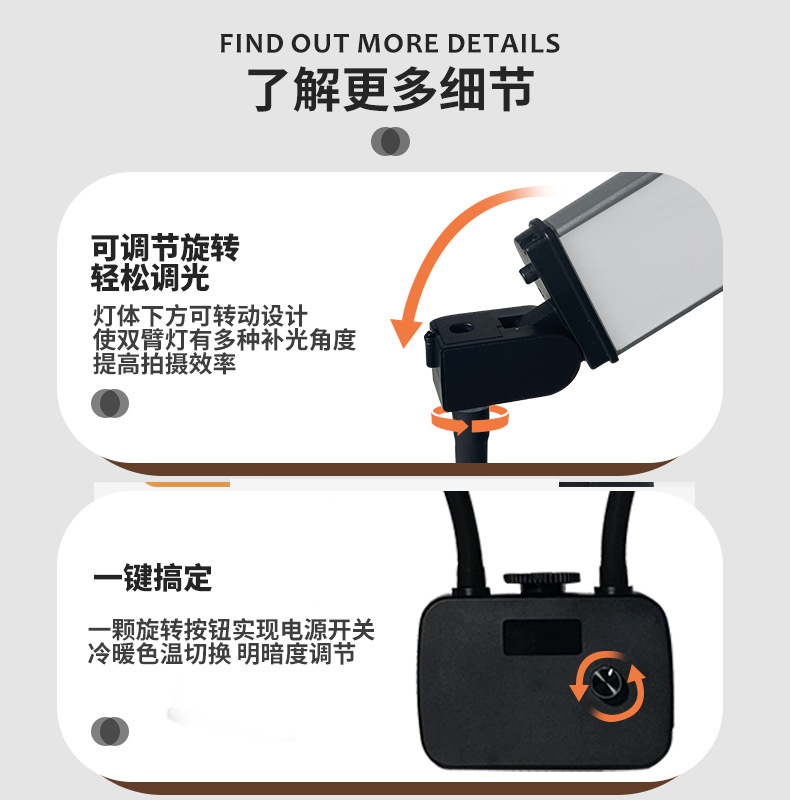 FIND OUT MORE DETAILS
了解更多细节

可调节旋转
轻松调光

灯体下方可转动设计
使双臂灯有多种补光角度
提高拍摄效率

一键搞定

一颗旋转按钮实现电源开关
冷暖色温切换 明暗度调节