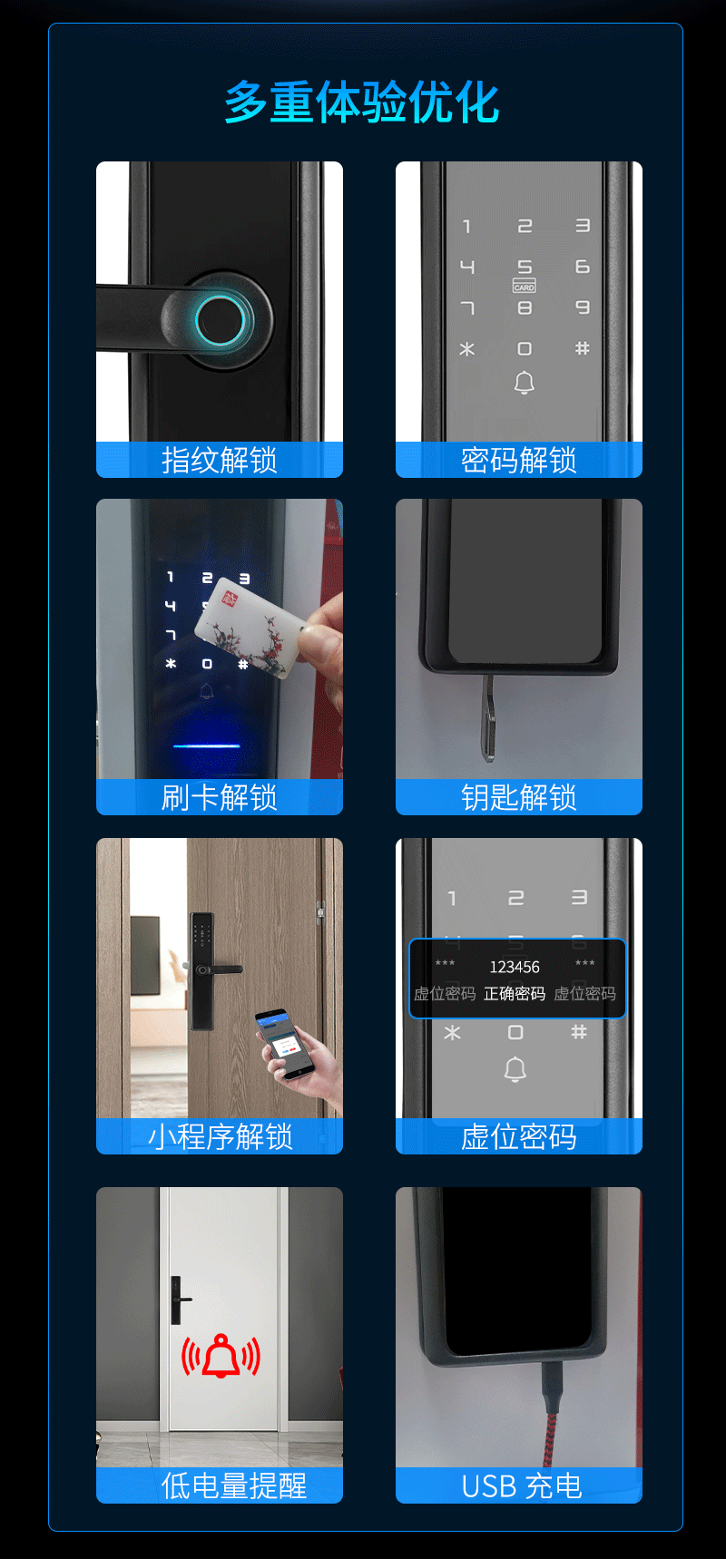 多重体验优化

指纹解锁

1 2 3
4 5 6
CARD
7 8 9
* 0 #

密码解锁

1 2 3
4
7
* 0 #

刷卡解锁

钥匙解锁

小程序解锁

1 2 3
*** 123456 ***
虚位密码 正确密码 虚位密码
* 0 #

虚位密码

低电量提醒

USB 充电