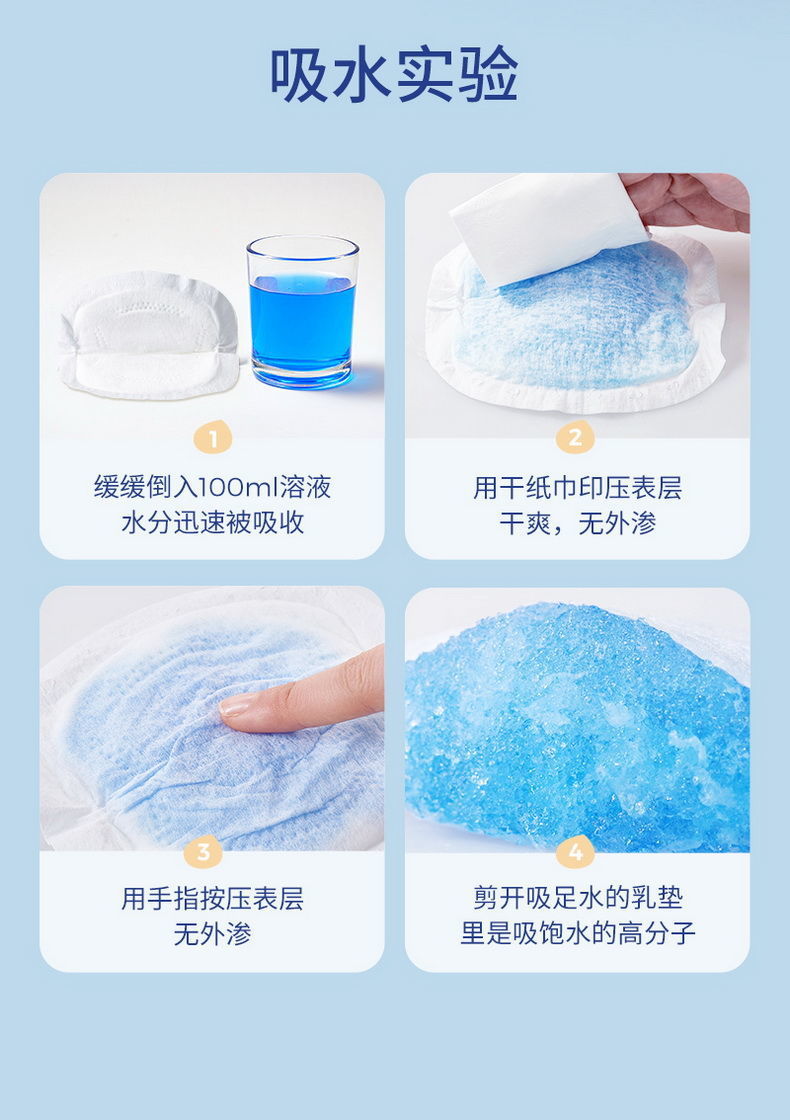 吸水实验

1
缓缓倒入100ml溶液
水分迅速被吸收

2
用干纸巾印压表层
干爽，无外渗

3
用手指按压表层
无外渗

4
剪开吸足水的乳垫
里是吸饱水的高分子