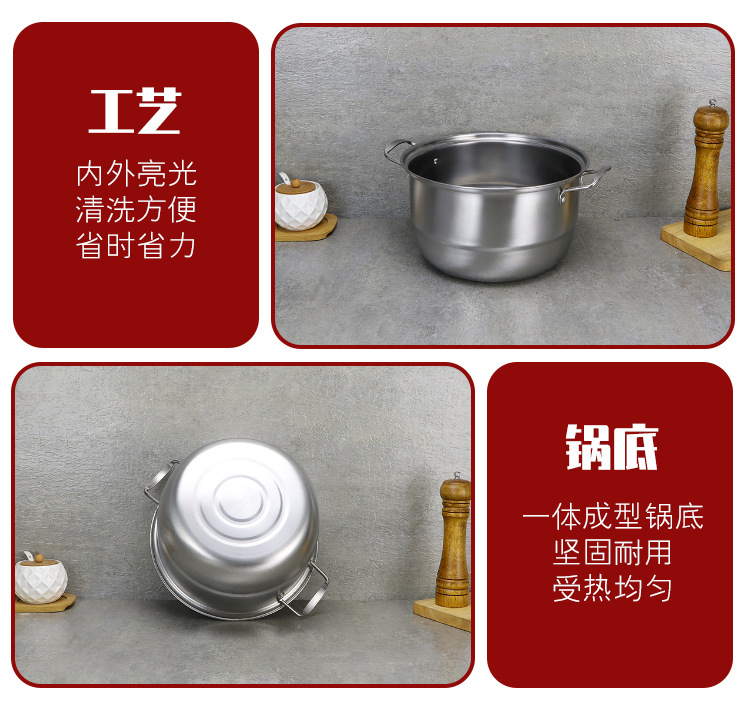 工艺

内外亮光
清洗方便
省时省力

锅底

一体成型锅底
坚固耐用
受热均匀