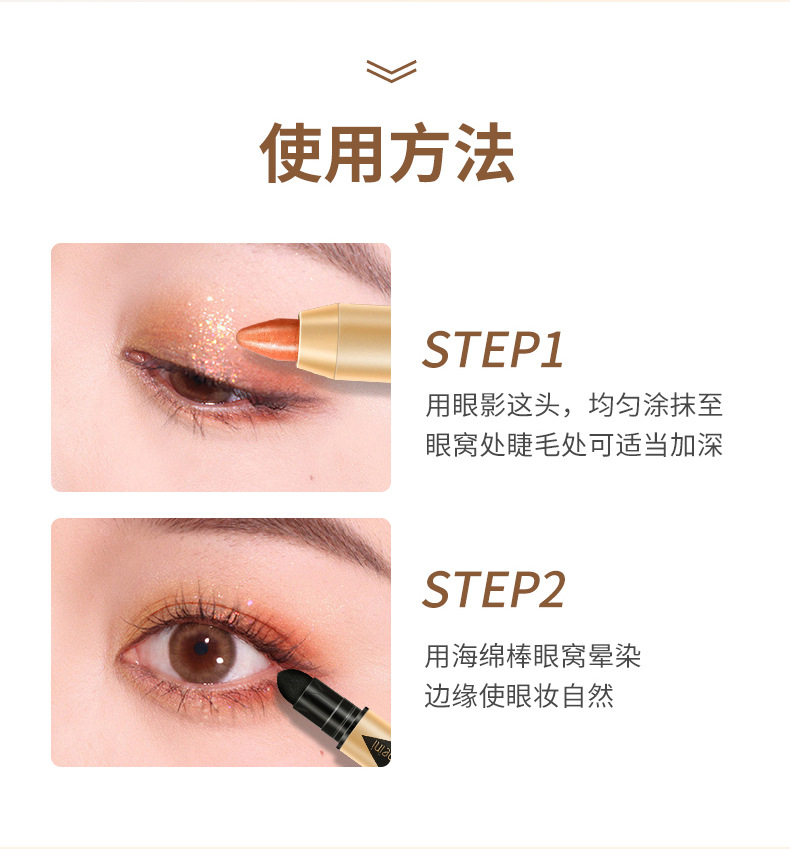 使用方法

STEP1

用眼影这头，均匀涂抹至眼窝处睫毛处可适当加深

STEP2

用海绵棒眼窝晕染边缘使眼妆自然