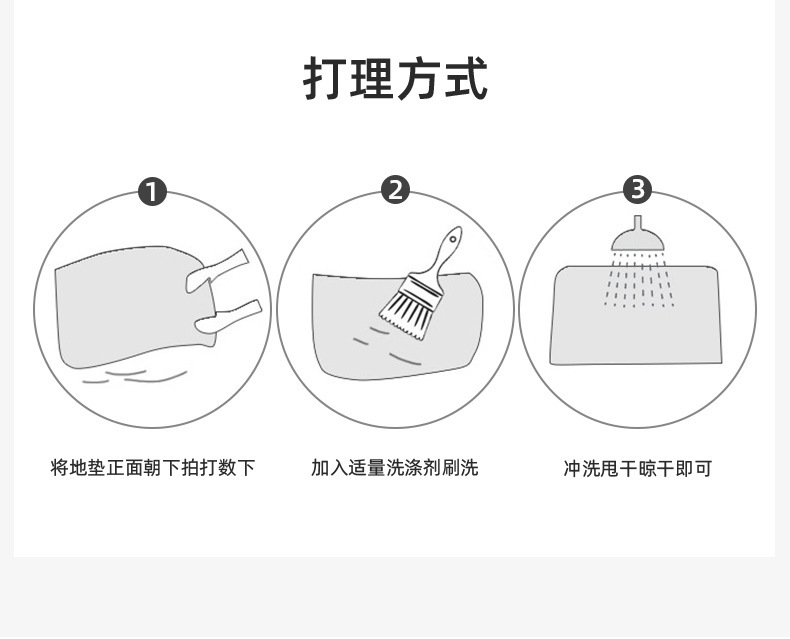 打理方式

1

将地垫正面朝下拍打数下

2

加入适量洗涤剂刷洗

3

冲洗甩干晾干即可