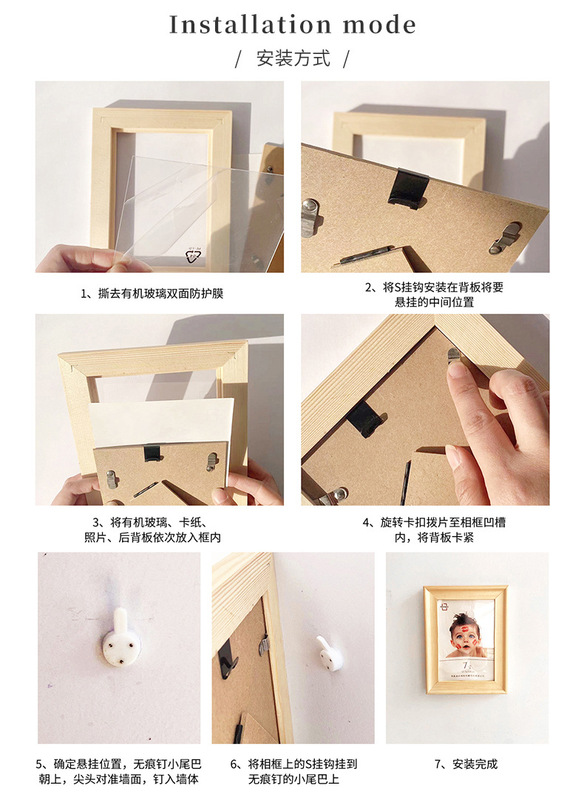 Installation mode

/ 安装方式 /

1、撕去有机玻璃双面防护膜

2、将S挂钩安装在背板将要悬挂的中间位置

3、将有机玻璃、卡纸、照片、后背板依次放入框内

4、旋转卡扣拨片至相框凹槽内，将背板卡紧

5、确定悬挂位置，无痕钉小尾巴朝上，尖头对准墙面，钉入墙体

6、将相框上的S挂钩挂到无痕钉的小尾巴上

7、安装完成