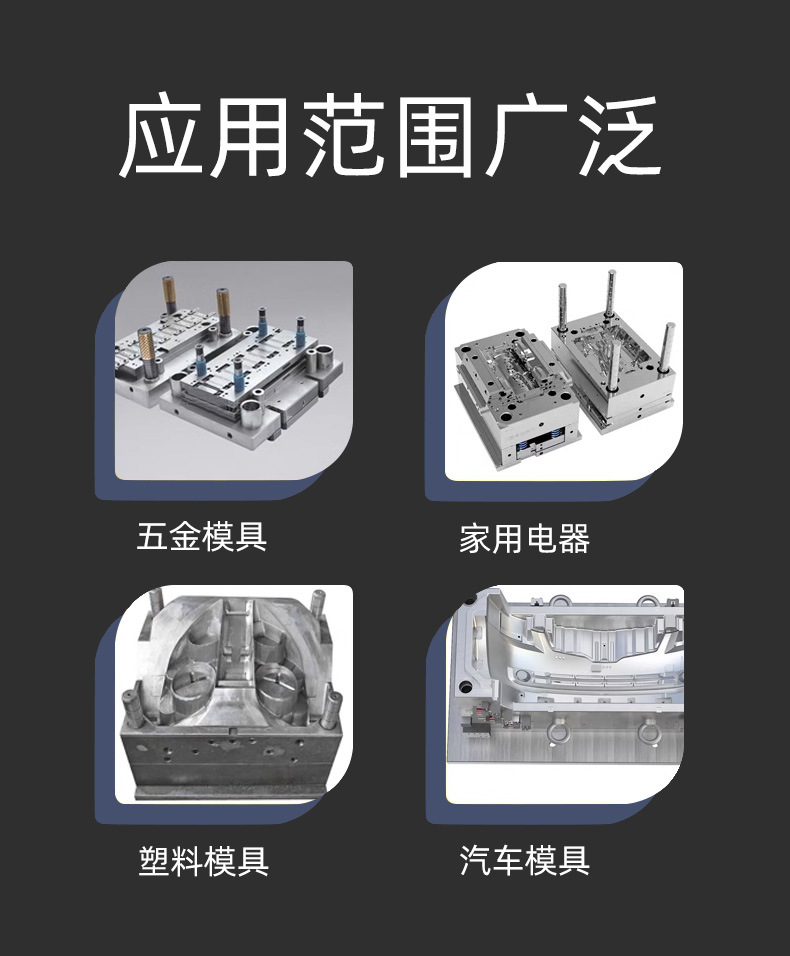 应用范围广泛

五金模具

家用电器

塑料模具

汽车模具