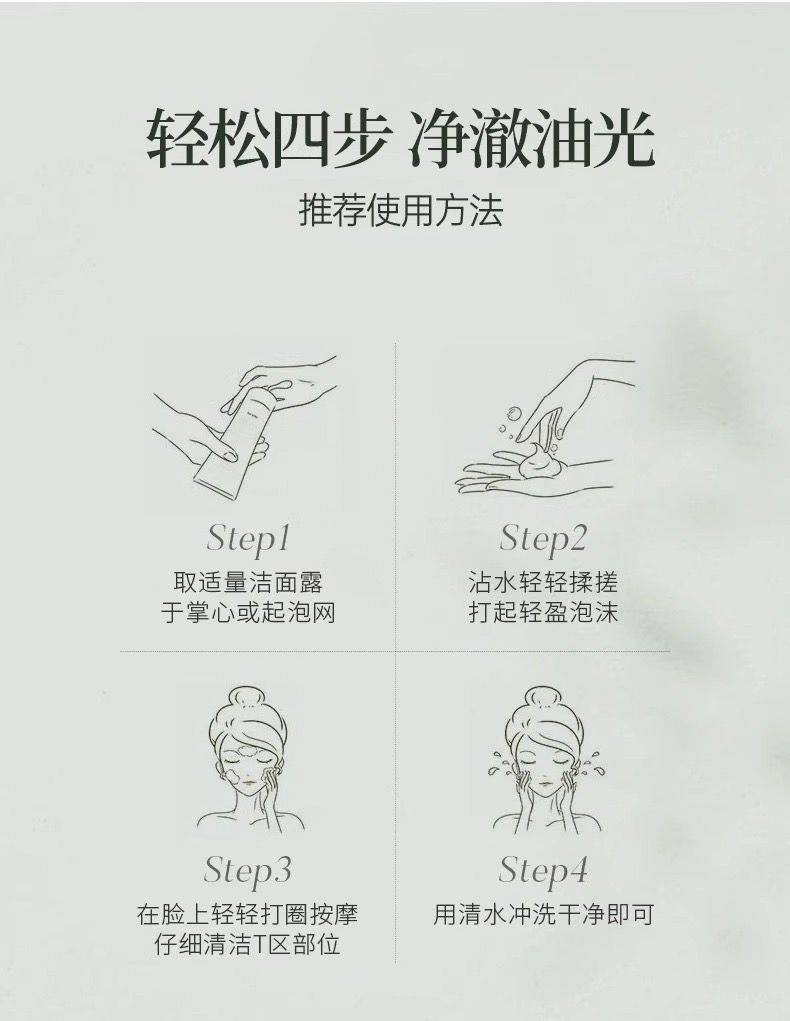 轻松四步 净澈油光

推荐使用方法

Step1
取适量洁面露
于掌心或起泡网

Step2
沾水轻轻揉搓
打起轻盈泡沫

Step3
在脸上轻轻打圈按摩
仔细清洁T区部位

Step4
用清水冲洗干净即可