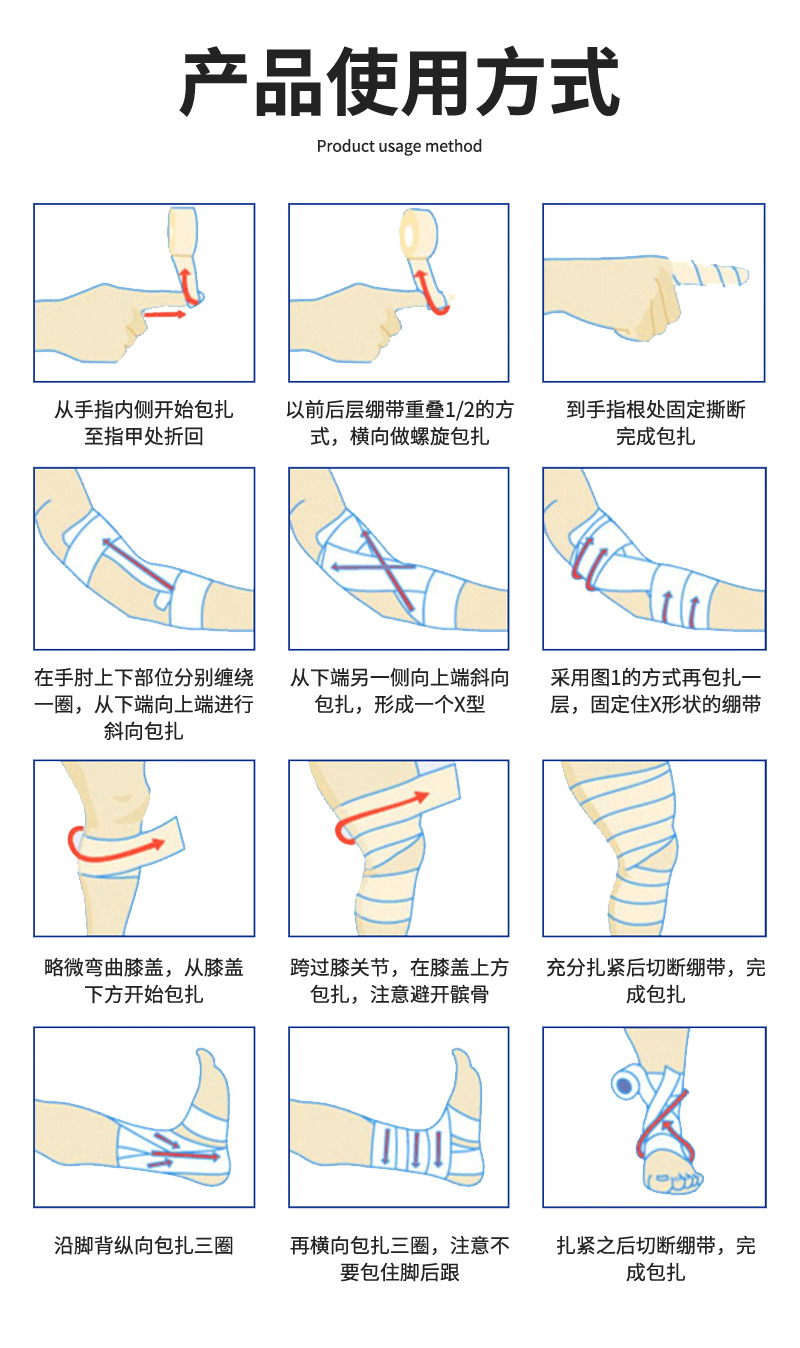 产品使用方式

Product usage method

从手指内侧开始包扎至指甲处折回

以前后层绷带重叠1/2的方式，横向做螺旋包扎

到手指根处固定撕断完成包扎

在手肘上下部位分别缠绕一圈，从下端向上端进行斜向包扎

从下端另一侧向上端斜向包扎，形成一个X型

采用图1的方式再包扎一层，固定住X形状的绷带

略微弯曲膝盖，从膝盖下方开始包扎

跨过膝关节，在膝盖上方包扎，注意避开髌骨

充分扎紧后切断绷带，完成包扎

沿脚背纵向包扎三圈

再横向包扎三圈，注意不要包住脚后跟

扎紧之后切断绷带，完成包扎