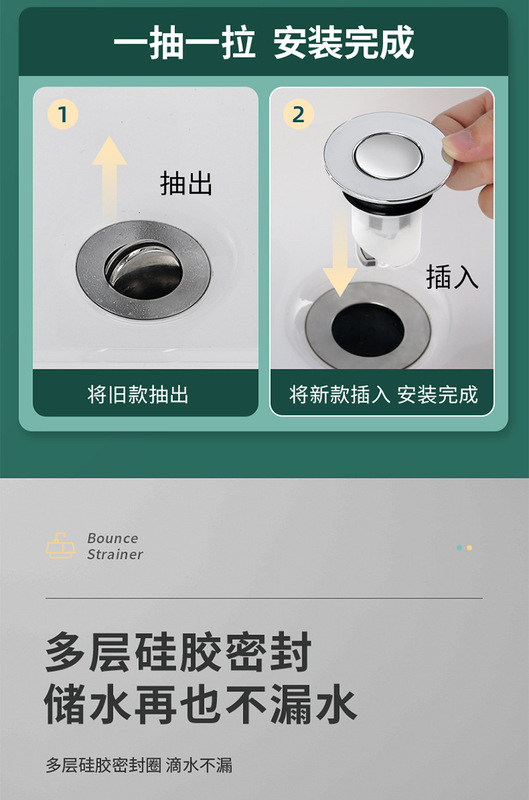 一抽一拉 安装完成

1

抽出

将旧款抽出

2

插入

将新款插入 安装完成

Bounce
Strainer

多层硅胶密封
储水再也不漏水

多层硅胶密封圈 滴水不漏