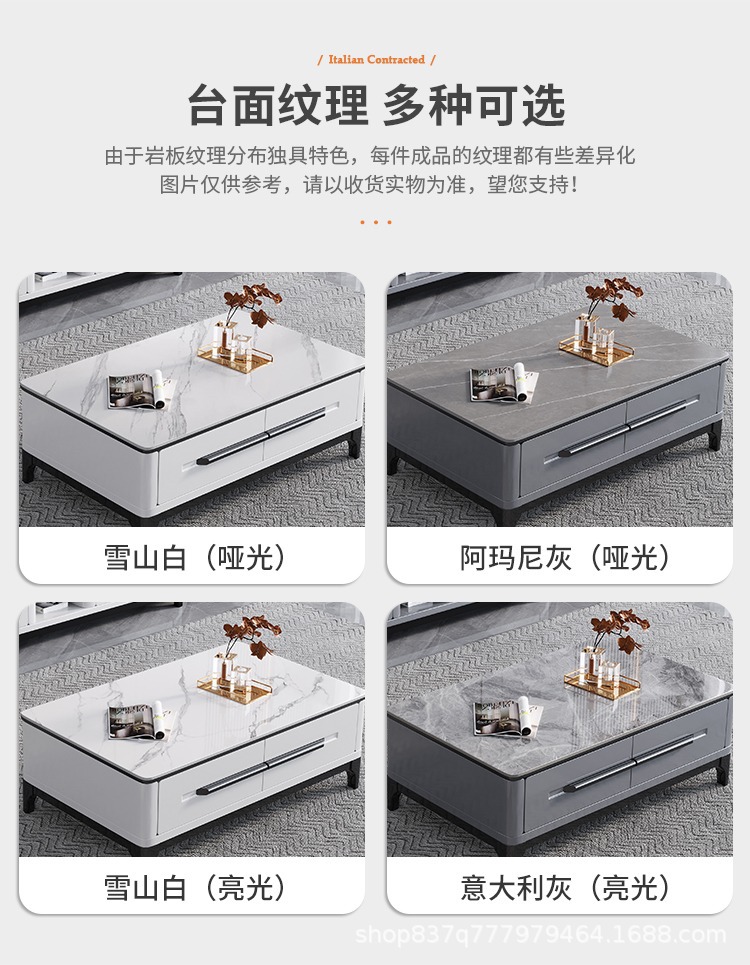 / Italian Contracted /

台面纹理 多种可选

由于岩板纹理分布独具特色，每件成品的纹理都有些差异化
图片仅供参考，请以收货实物为准，望您支持！

雪山白（哑光）

阿玛尼灰（哑光）

雪山白（亮光）

意大利灰（亮光）

shop837q777979464.1688.com