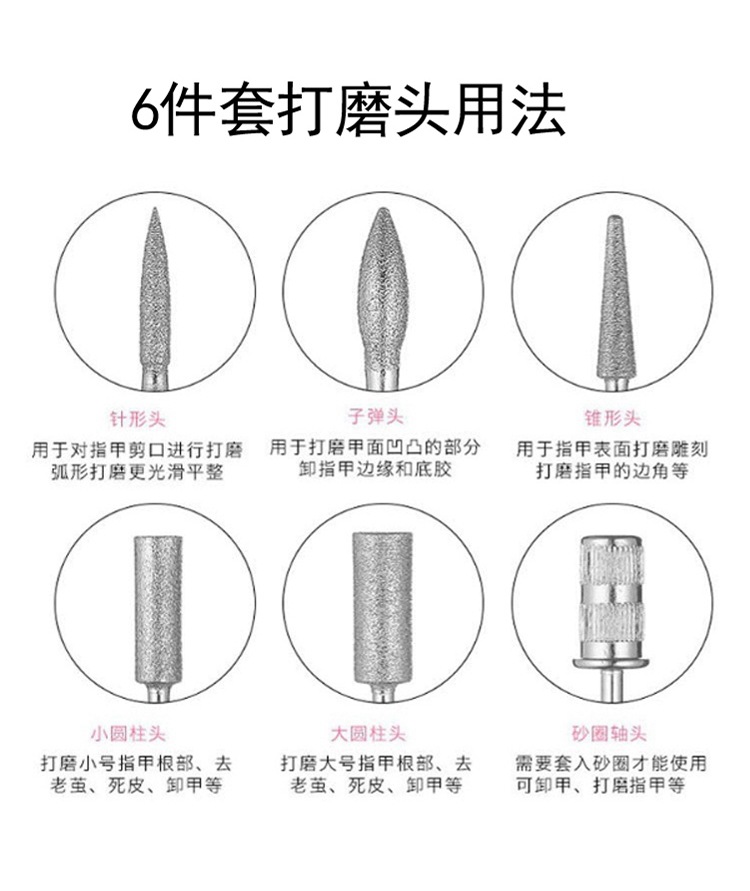 6件套打磨头用法

针形头
用于对指甲剪口进行打磨
弧形打磨更光滑平整

子弹头
用于打磨甲面凹凸的部分
卸指甲边缘和底胶

锥形头
用于指甲表面打磨雕刻
打磨指甲的边角等

小圆柱头
打磨小号指甲根部、去
老茧、死皮、卸甲等

大圆柱头
打磨大号指甲根部、去
老茧、死皮、卸甲等

砂圈轴头
需要套入砂圈才能使用
可卸甲、打磨指甲等