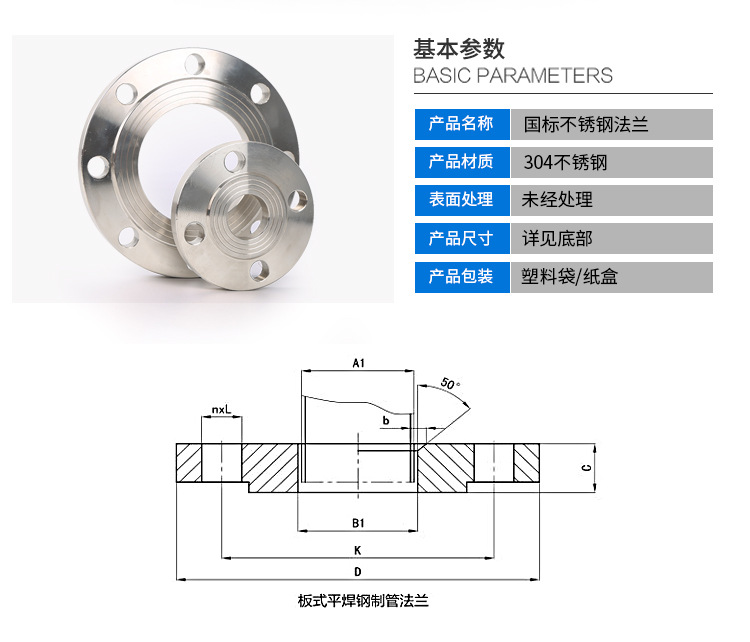 基本参数
BASIC PARAMETERS

| 产品名称 | 国标不锈钢法兰 |
|---|---|
| 产品材质 | 304不锈钢 |
| 表面处理 | 未经处理 |
| 产品尺寸 | 详见底部 |
| 产品包装 | 塑料袋/纸盒 |

A1
50°
nxL
b
C
B1
K
D

板式平焊钢制管法兰