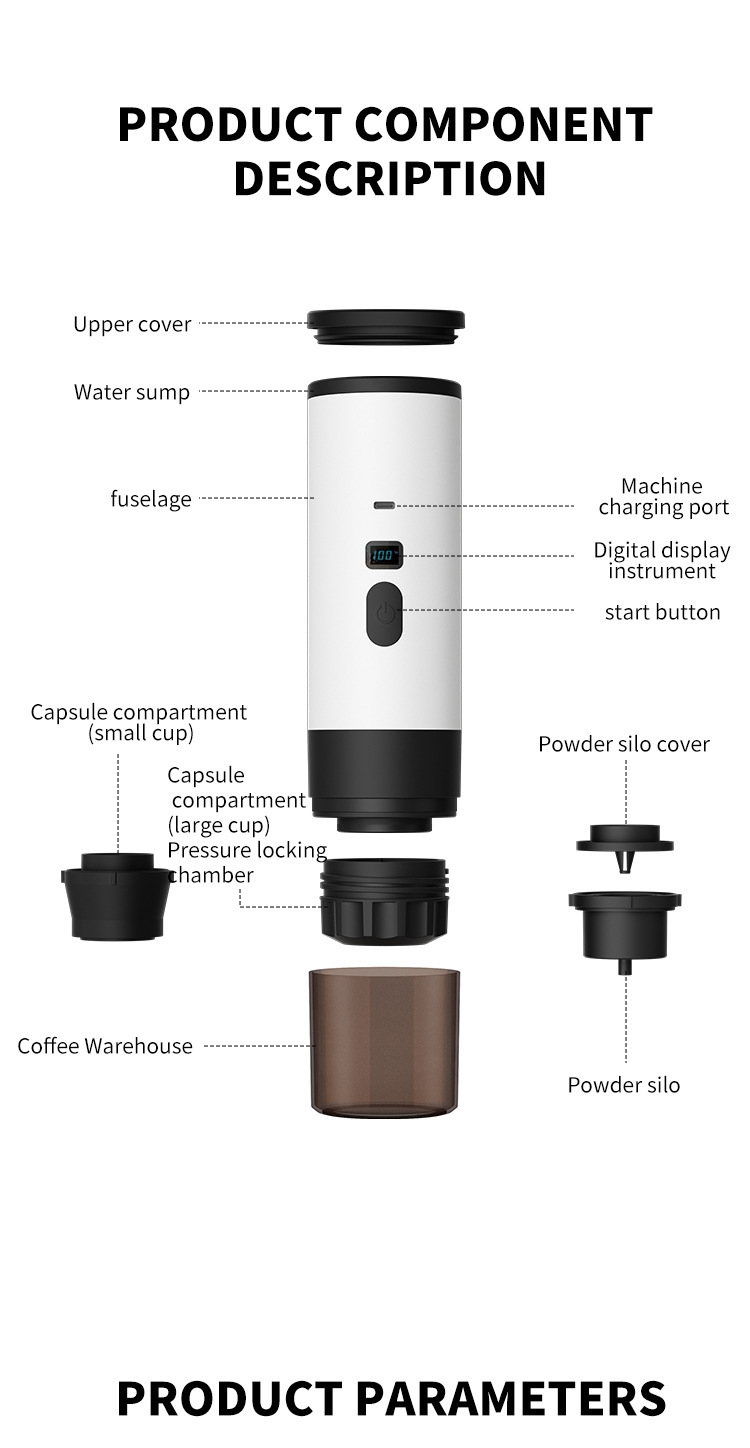 PRODUCT COMPONENT DESCRIPTION

Upper cover

Water sump

fuselage

Machine charging port

100

Digital display instrument

start button

Capsule compartment (small cup)

Capsule compartment (large cup)

Pressure locking chamber

Powder silo cover

Coffee Warehouse

Powder silo

PRODUCT PARAMETERS