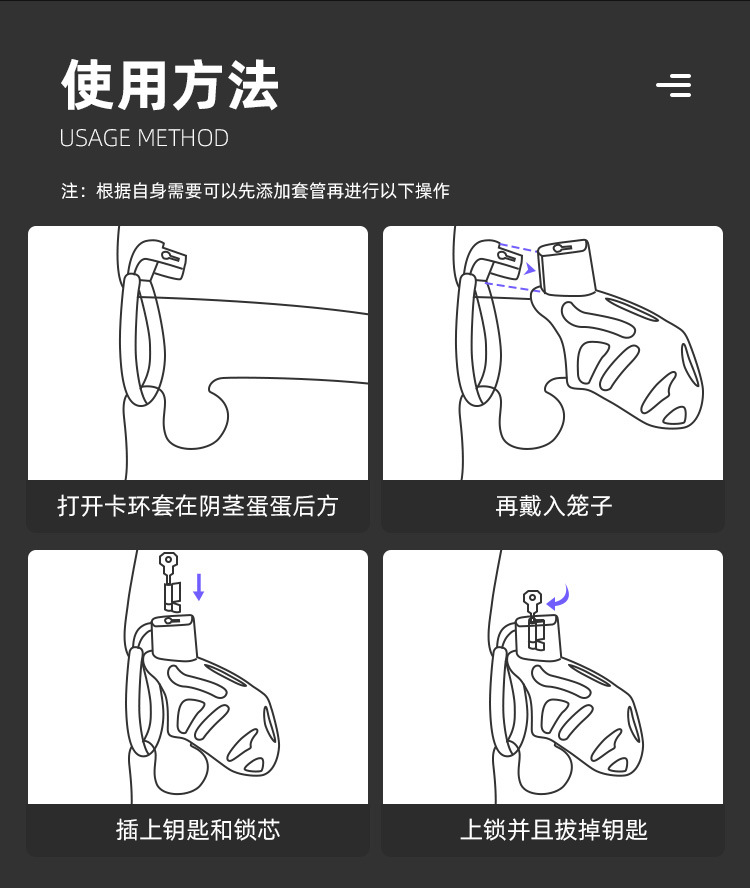 使用方法
USAGE METHOD

注：根据自身需要可以先添加套管再进行以下操作

打开卡环套在阴茎蛋蛋后方

再戴入笼子

插上钥匙和锁芯

上锁并且拔掉钥匙