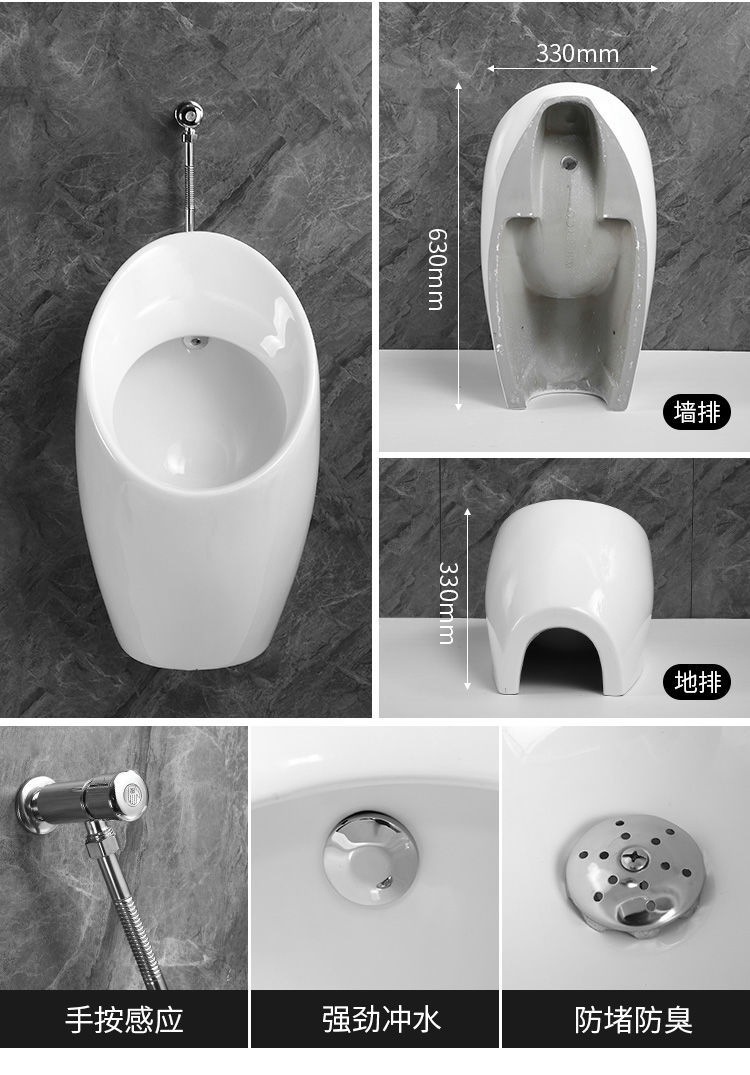 330mm

630mm

墙排

330mm

地排

手按感应

强劲冲水

防堵防臭