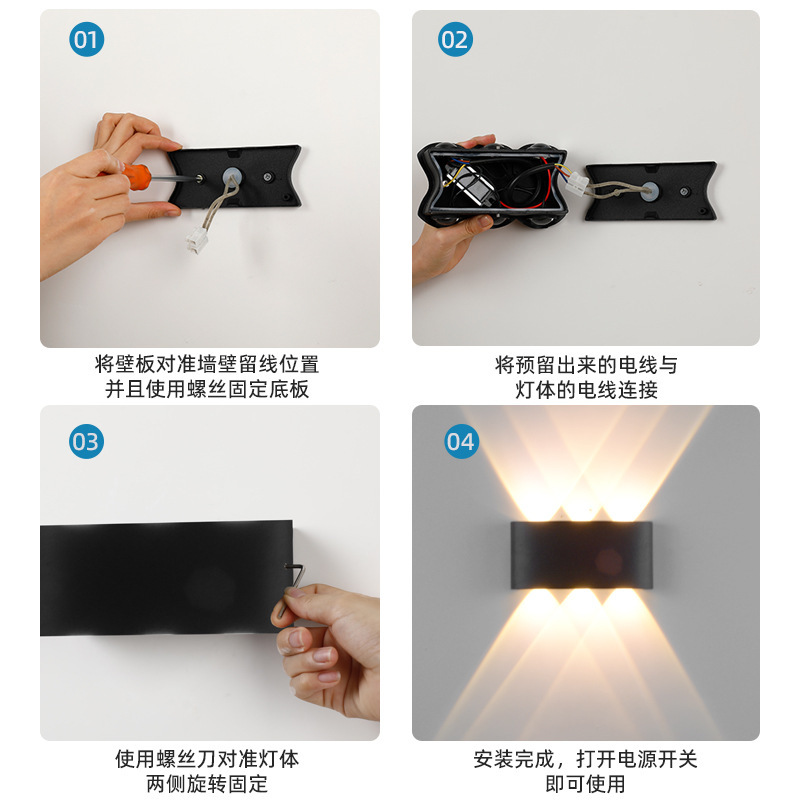 01

将壁板对准墙壁留线位置
并且使用螺丝固定底板

02

将预留出来的电线与
灯体的电线连接

03

使用螺丝刀对准灯体
两侧旋转固定

04

安装完成，打开电源开关
即可使用