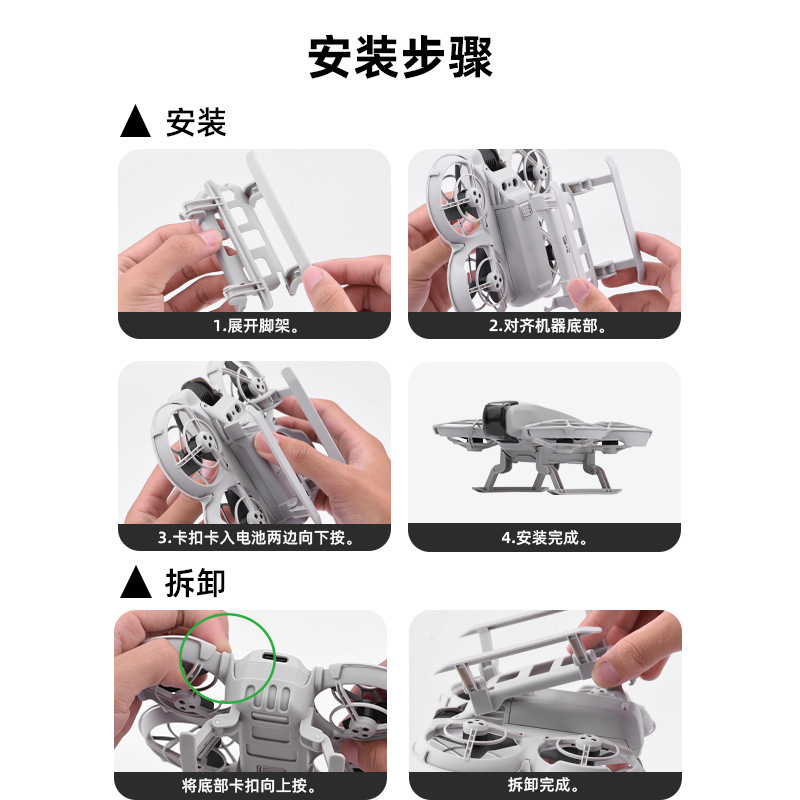 安装步骤

▲ 安装

1.展开脚架。

2.对齐机器底部。

3.卡扣卡入电池两边向下按。

4.安装完成。

▲ 拆卸

将底部卡扣向上按。

拆卸完成。