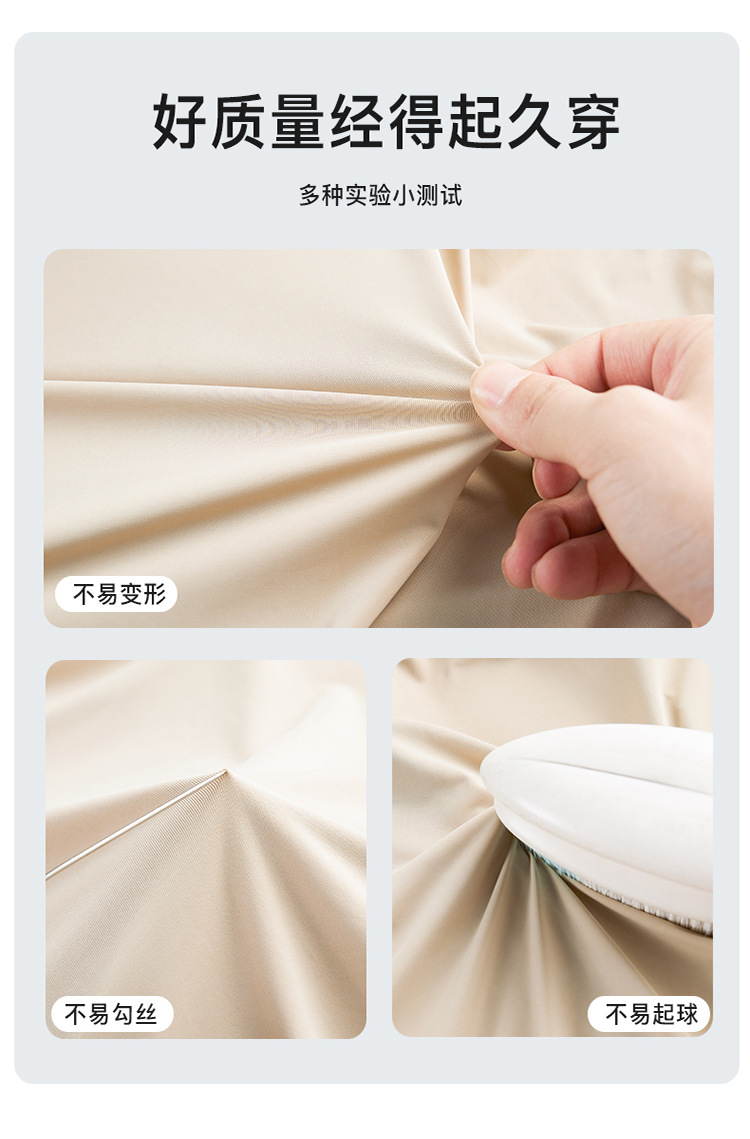 好质量经得起久穿

多种实验小测试

不易变形

不易勾丝

不易起球