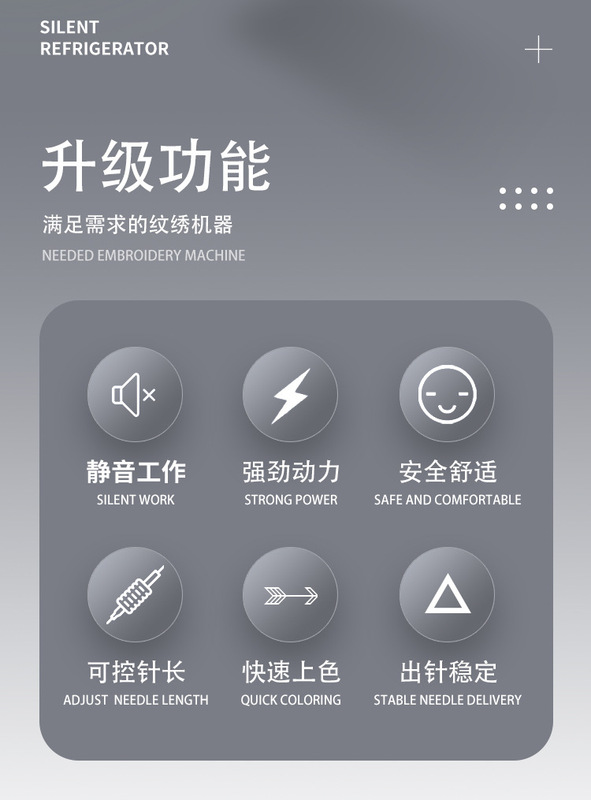 SILENT
REFRIGERATOR

升级功能

满足需求的纹绣机器

NEEDED EMBROIDERY MACHINE

静音工作
SILENT WORK

强劲动力
STRONG POWER

安全舒适
SAFE AND COMFORTABLE

可控针长
ADJUST NEEDLE LENGTH

快速上色
QUICK COLORING

出针稳定
STABLE NEEDLE DELIVERY