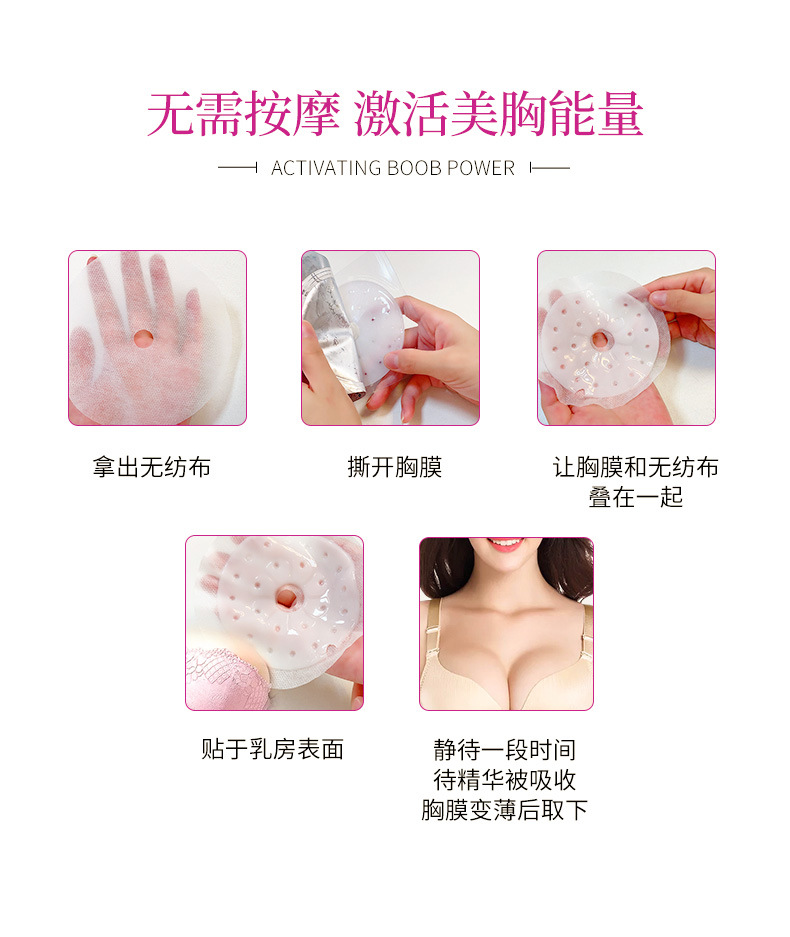 无需按摩 激活美胸能量

ACTIVATING BOOB POWER

拿出无纺布

撕开胸膜

让胸膜和无纺布叠在一起

贴于乳房表面

静待一段时间
待精华被吸收
胸膜变薄后取下