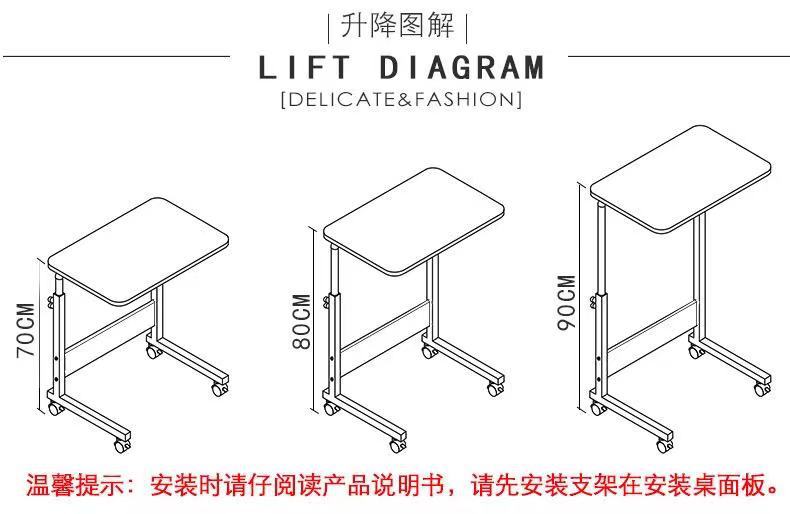 | 升降图解 |

LIFT DIAGRAM

[DELICATE&FASHION]

70CM

80CM

90CM

温馨提示：安装时请仔阅读产品说明书，请先安装支架在安装桌面板。