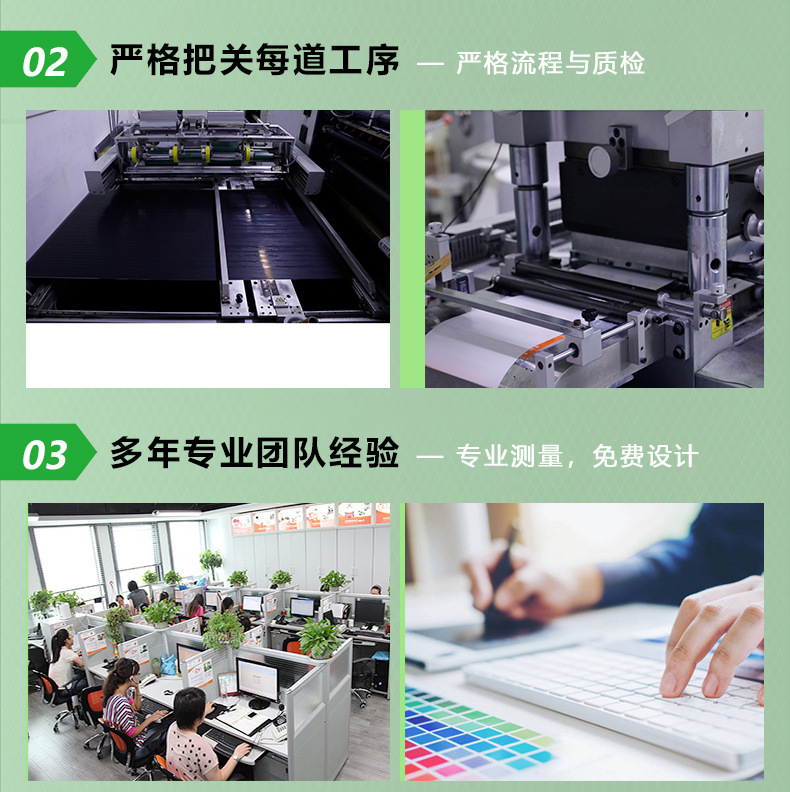 02 严格把关每道工序 — 严格流程与质检

03 多年专业团队经验 — 专业测量，免费设计