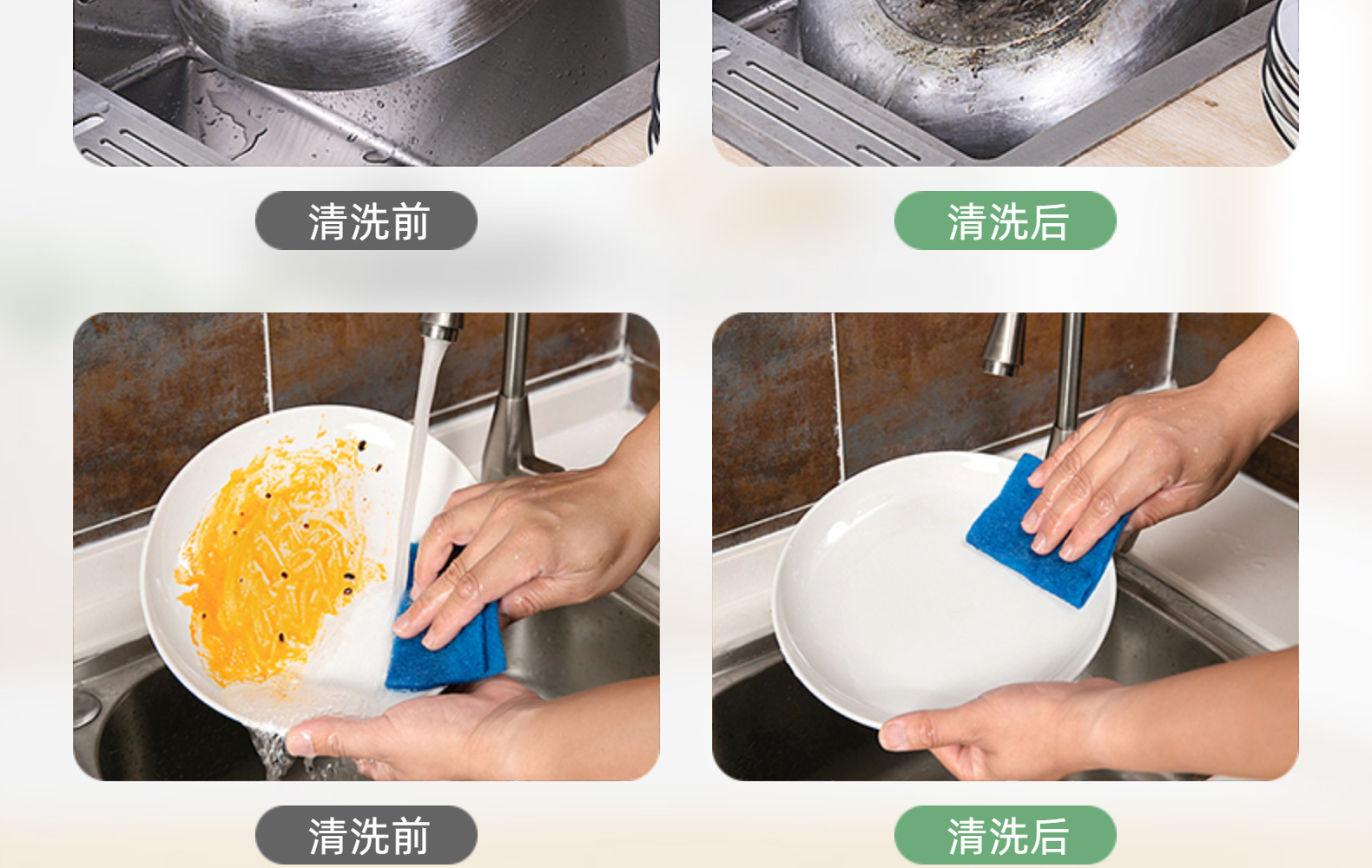 清洗前

清洗后

清洗前

清洗后